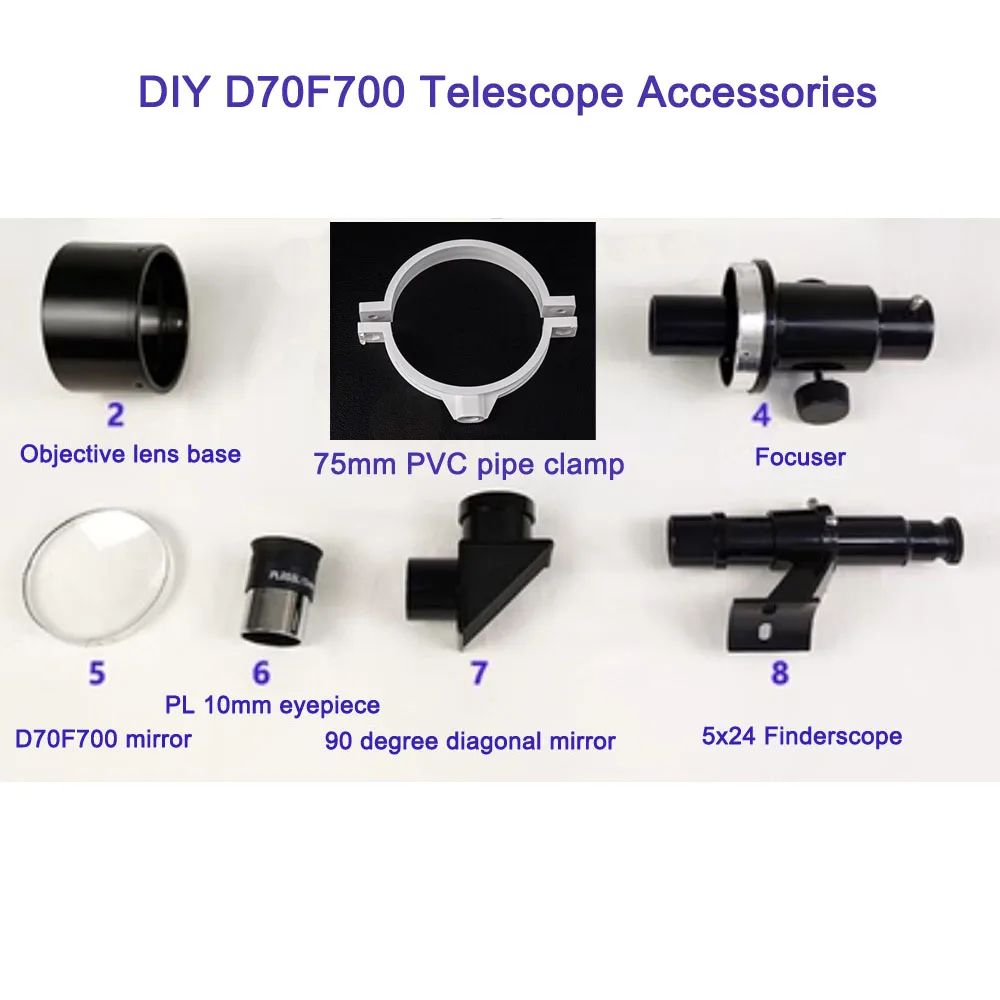 DIY D70F700 Telescope Accessories

2
Objective lens base

75mm PVC pipe clamp

4
Focuser

5
D70F700 mirror

6
PL 10mm eyepiece

7
90 degree diagonal mirror

8
5x24 Finderscope