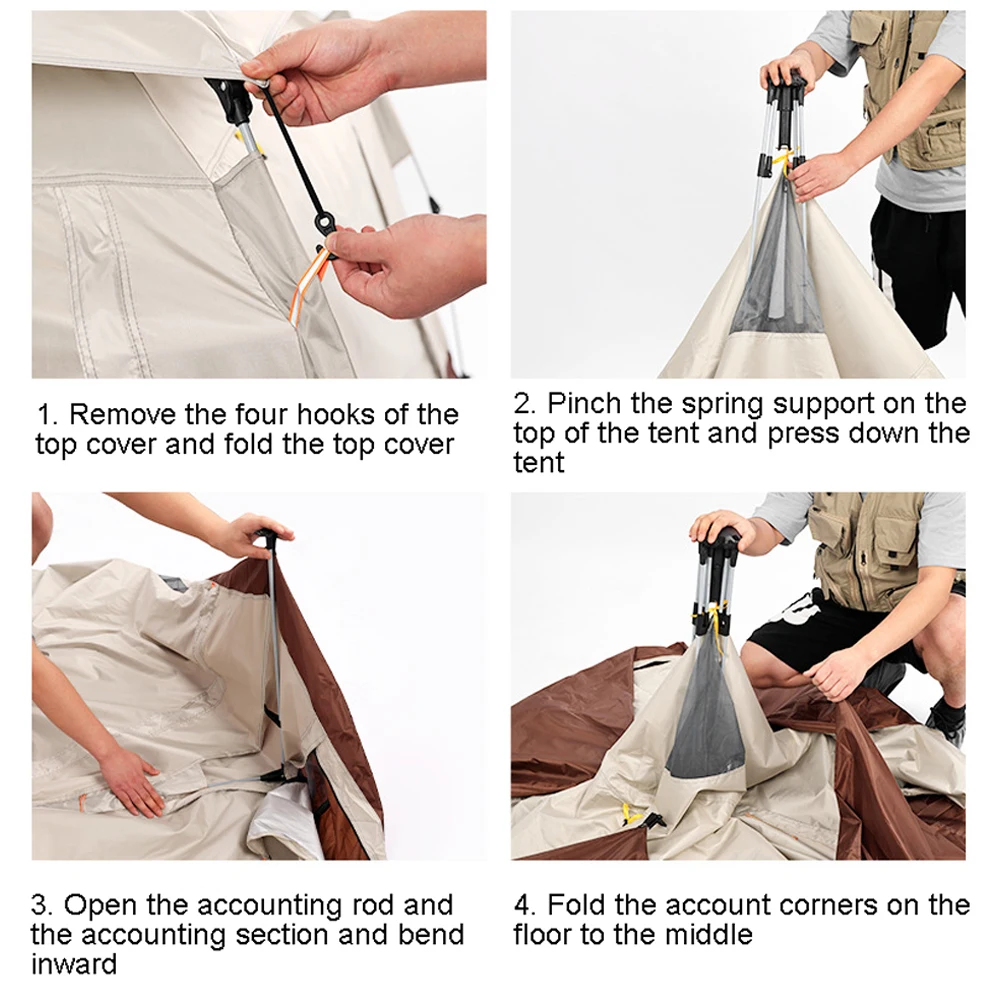 1. Remove the four hooks of the top cover and fold the top cover

2. Pinch the spring support on the top of the tent and press down the tent

3. Open the accounting rod and the accounting section and bend inward

4. Fold the account corners on the floor to the middle