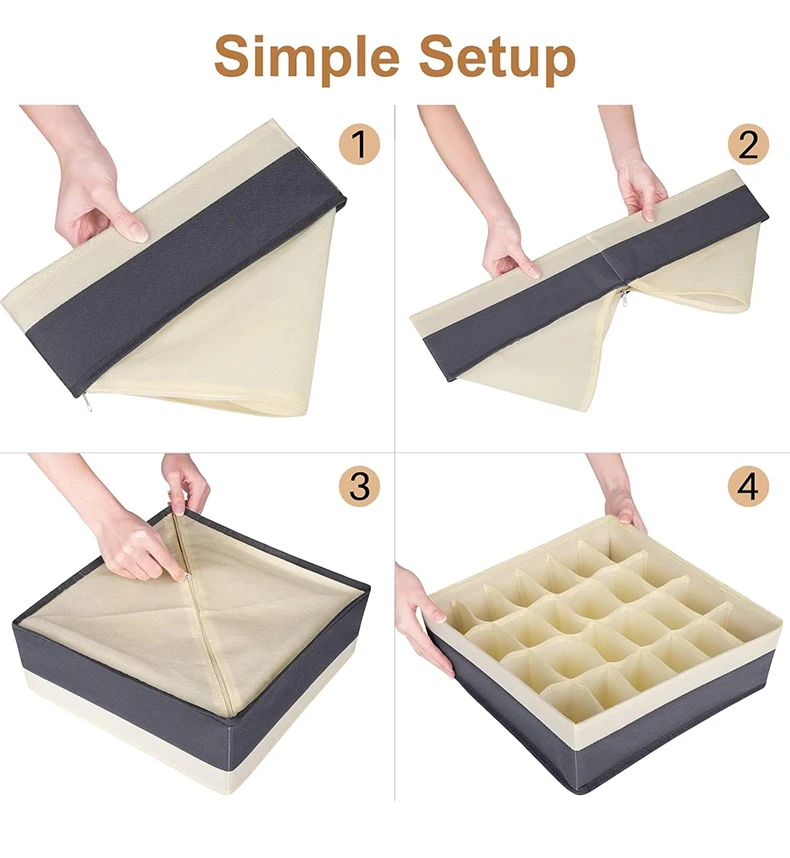 Simple Setup

1

2

3

4