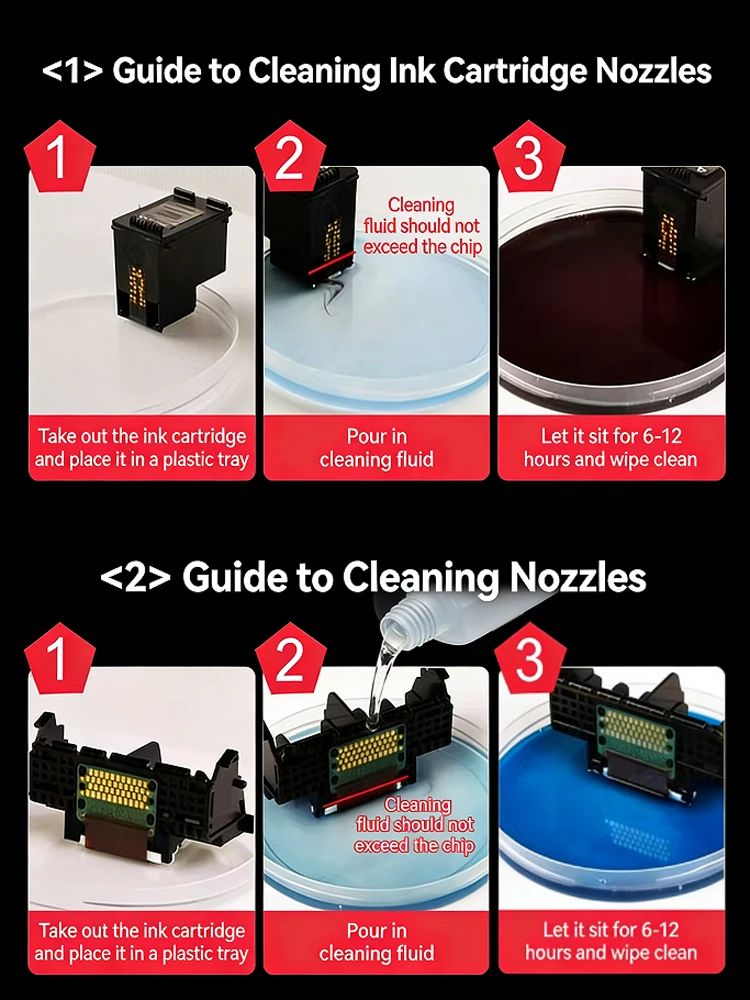 <1> Guide to Cleaning Ink Cartridge Nozzles

1

Take out the ink cartridge and place it in a plastic tray

2

Cleaning fluid should not exceed the chip

Pour in cleaning fluid

3

Let it sit for 6-12 hours and wipe clean

<2> Guide to Cleaning Nozzles

1

Take out the ink cartridge and place it in a plastic tray

2

Cleaning fluid should not exceed the chip

Pour in cleaning fluid

3

Let it sit for 6-12 hours and wipe clean