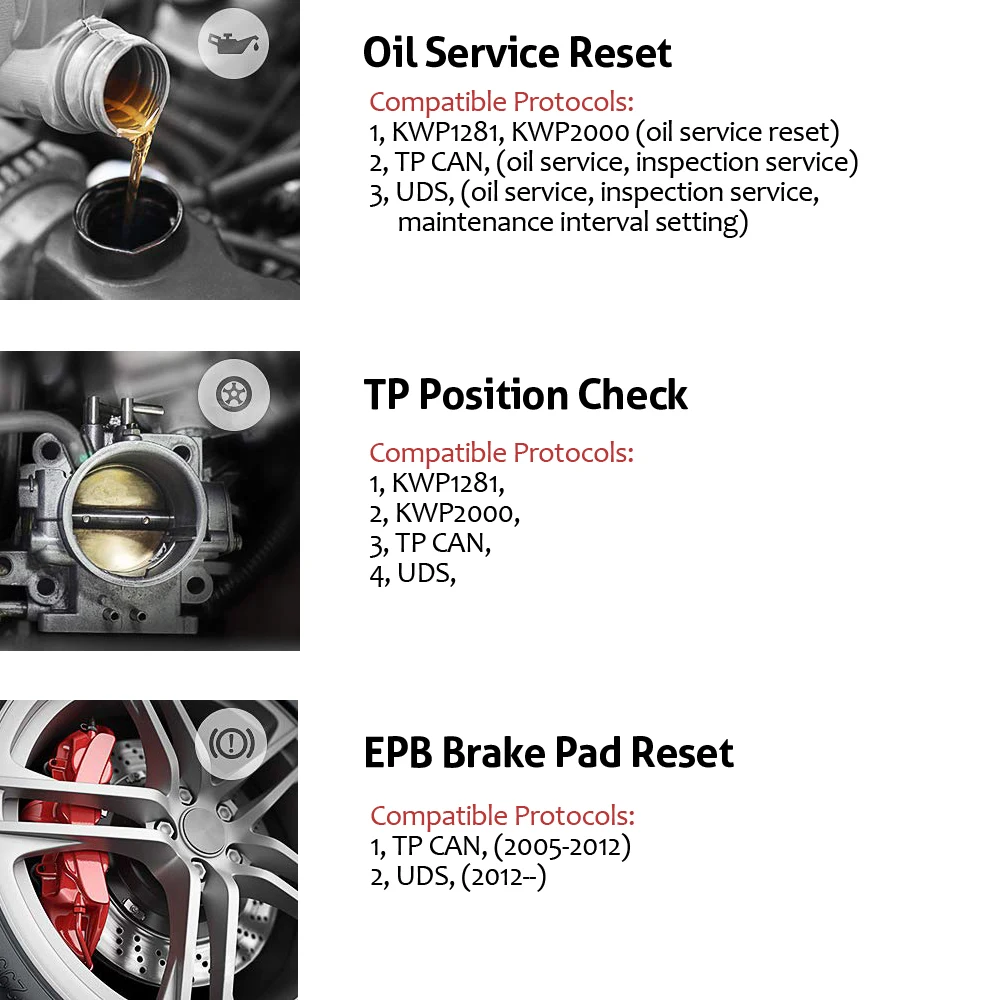 Oil Service Reset

Compatible Protocols:
1, KWP1281, KWP2000 (oil service reset)
2, TP CAN, (oil service, inspection service)
3, UDS, (oil service, inspection service, maintenance interval setting)

TP Position Check

Compatible Protocols:
1, KWP1281,
2, KWP2000,
3, TP CAN,
4, UDS,

EPB Brake Pad Reset

Compatible Protocols:
1, TP CAN, (2005-2012)
2, UDS, (2012--)