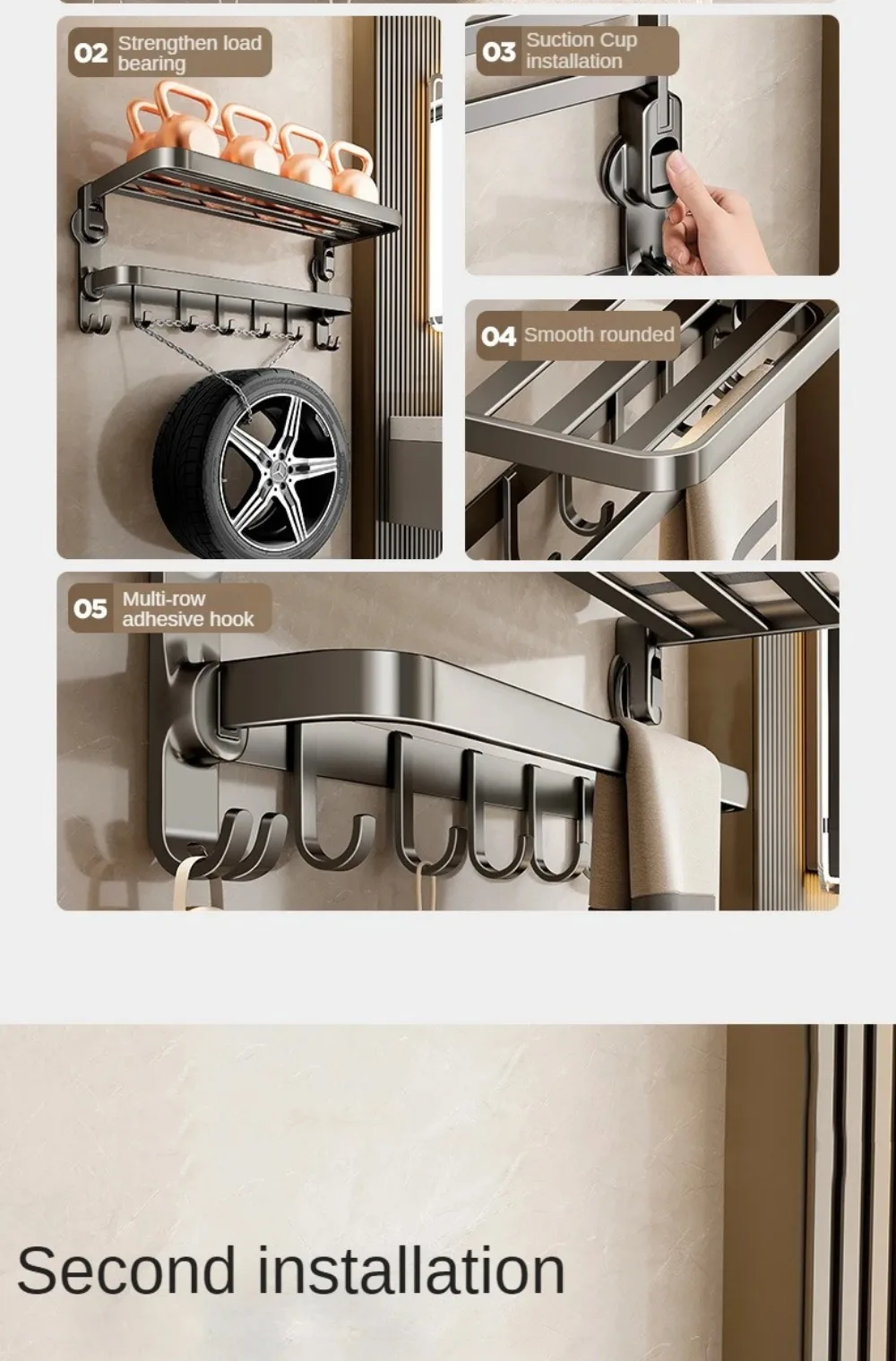 02 Strengthen load bearing

03 Suction Cup installation

04 Smooth rounded

05 Multi-row adhesive hook

Second installation