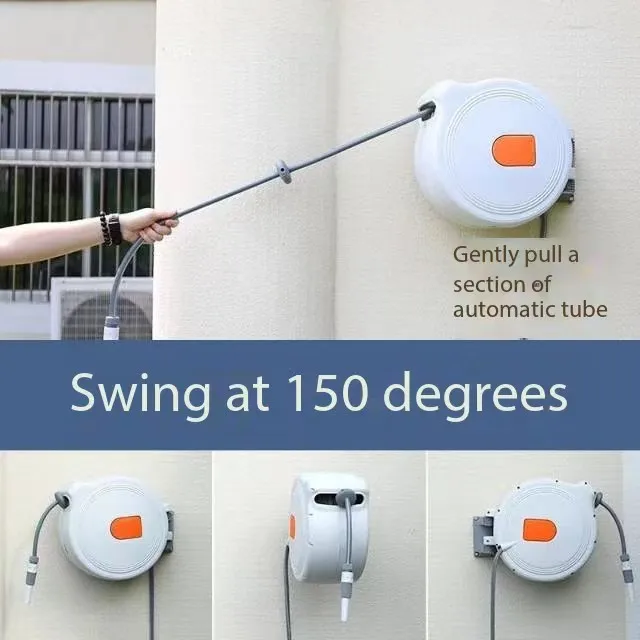 Gently pull a section of automatic tube

Swing at 150 degrees