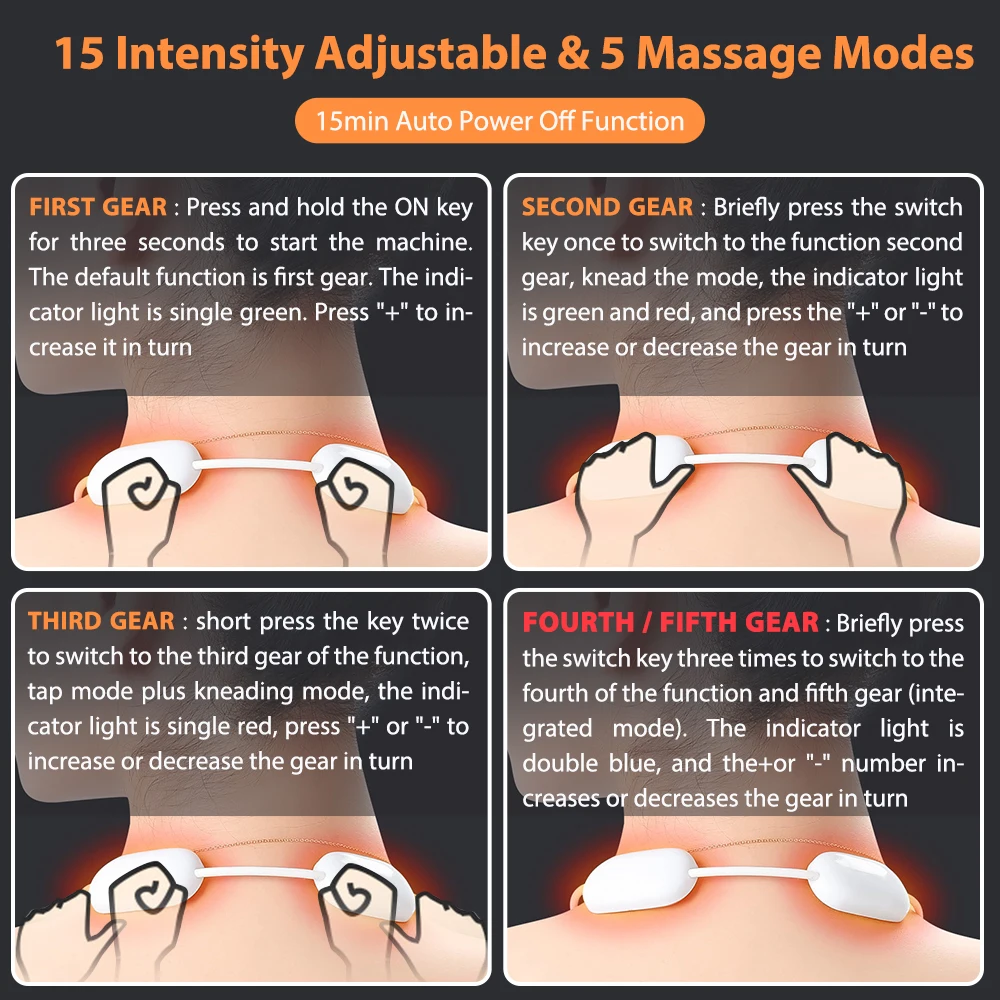 15 Intensity Adjustable & 5 Massage Modes

15min Auto Power Off Function

FIRST GEAR : Press and hold the ON key for three seconds to start the machine. The default function is first gear. The indicator light is single green. Press "+" to increase it in turn

SECOND GEAR : Briefly press the switch key once to switch to the function second gear, knead the mode, the indicator light is green and red, and press the "+" or "-" to increase or decrease the gear in turn

THIRD GEAR : short press the key twice to switch to the third gear of the function, tap mode plus kneading mode, the indicator light is single red, press "+" or "-" to increase or decrease the gear in turn

FOURTH / FIFTH GEAR : Briefly press the switch key three times to switch to the fourth of the function and fifth gear (integrated mode). The indicator light is double blue, and the+or "-" number increases or decreases the gear in turn