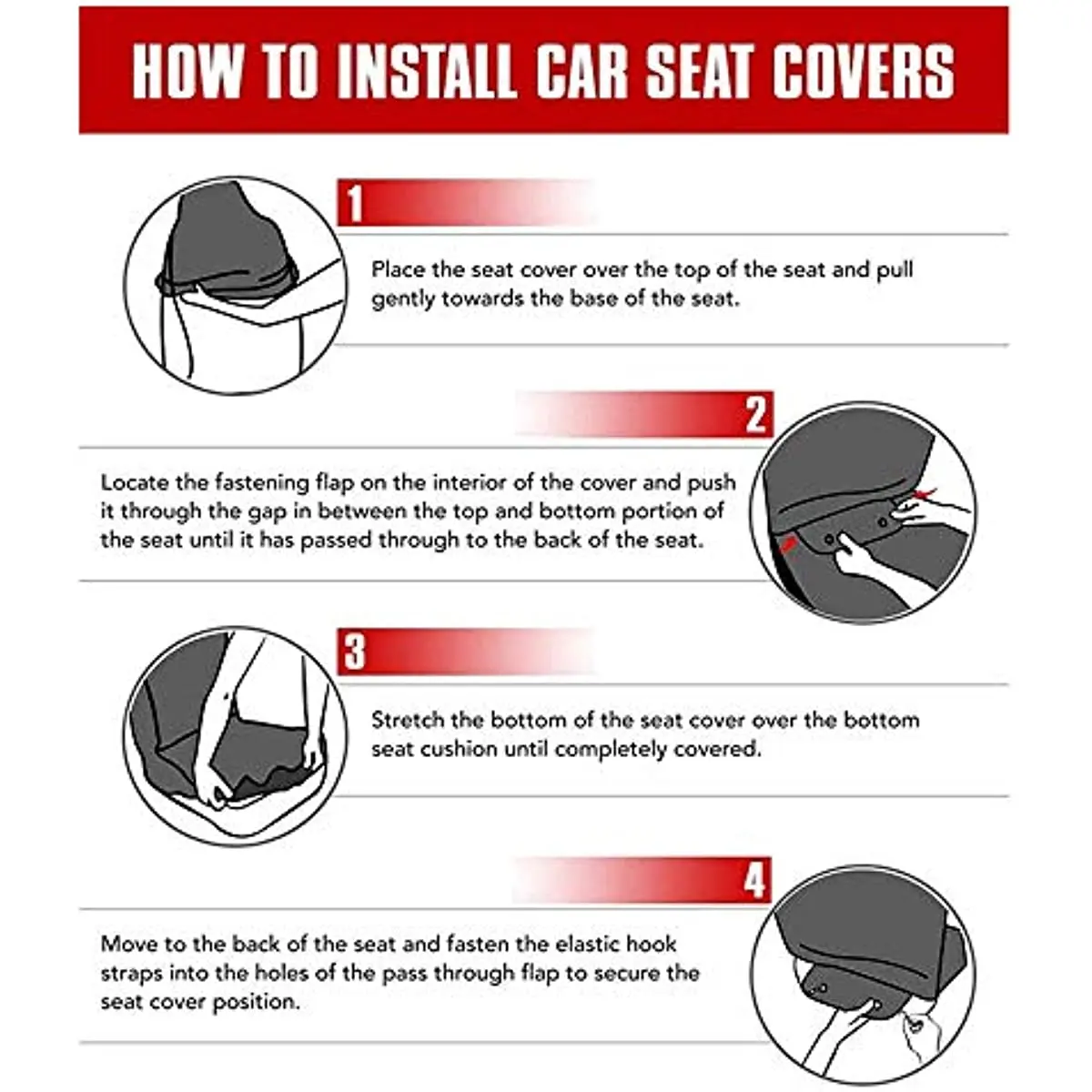 HOW TO INSTALL CAR SEAT COVERS

1

Place the seat cover over the top of the seat and pull gently towards the base of the seat.

2

Locate the fastening flap on the interior of the cover and push it through the gap in between the top and bottom portion of the seat until it has passed through to the back of the seat.

3

Stretch the bottom of the seat cover over the bottom seat cushion until completely covered.

4

Move to the back of the seat and fasten the elastic hook straps into the holes of the pass through flap to secure the seat cover position.