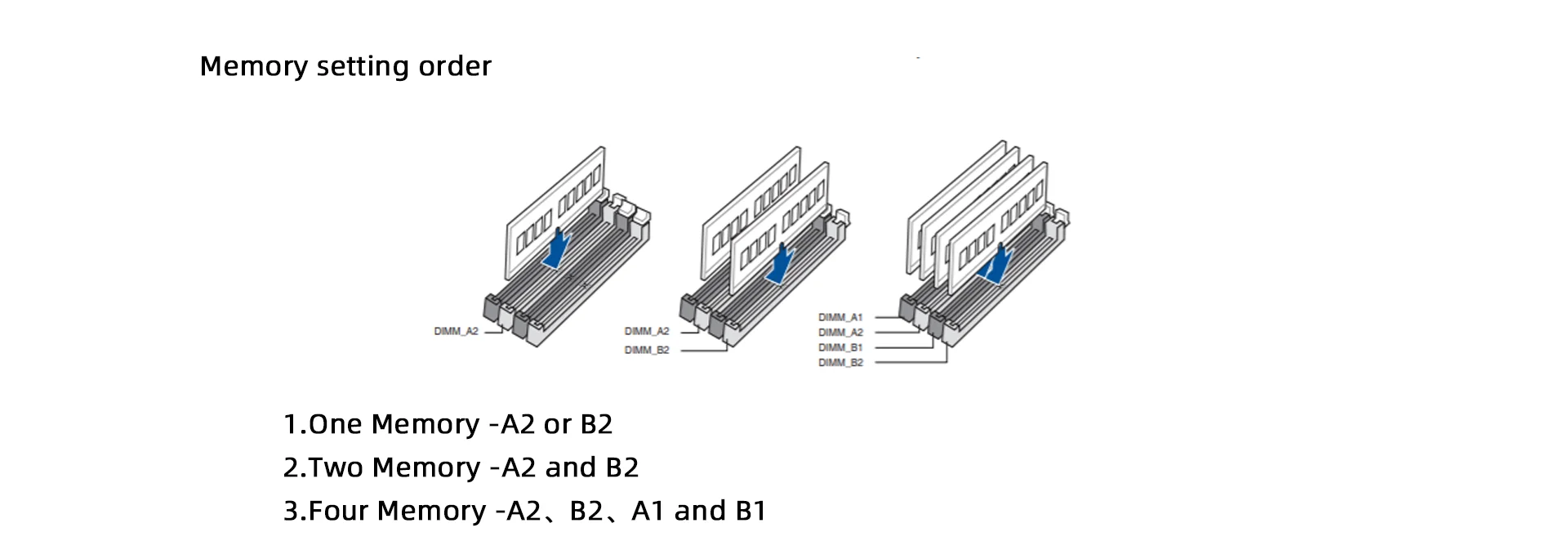 Memory setting order

DIMM_A2

DIMM_A2
DIMM_B2

DIMM_A1
DIMM_A2
DIMM_B1
DIMM_B2

1.One Memory -A2 or B2
2.Two Memory -A2 and B2
3.Four Memory -A2、B2、A1 and B1