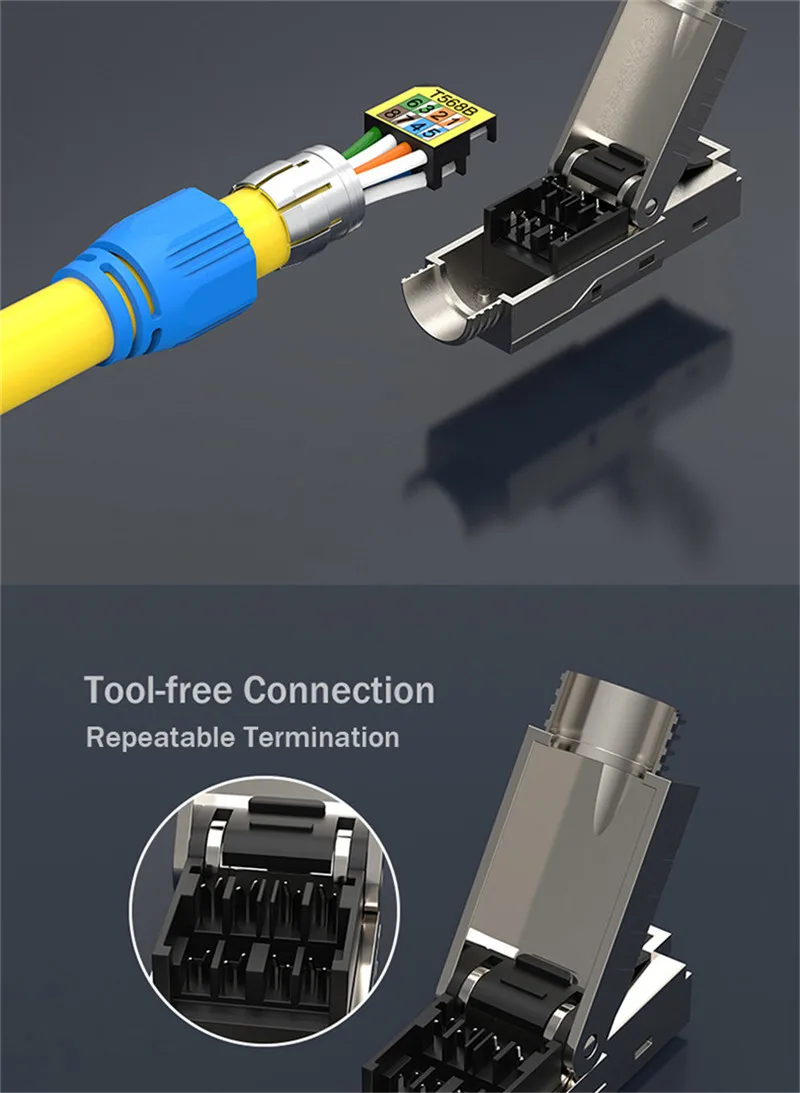 T568B
6 3 2 1
8 7 4 5

Tool-free Connection
Repeatable Termination