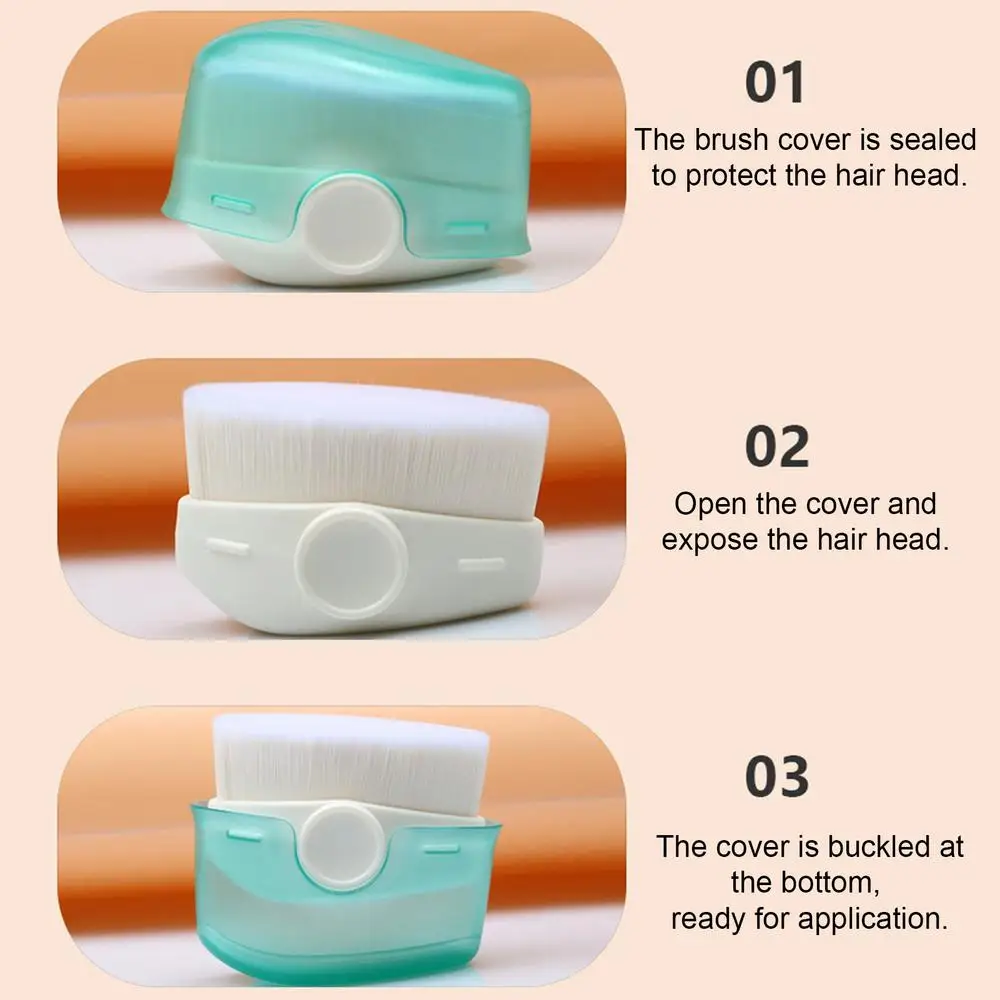 01
The brush cover is sealed to protect the hair head.

02
Open the cover and expose the hair head.

03
The cover is buckled at the bottom, ready for application.