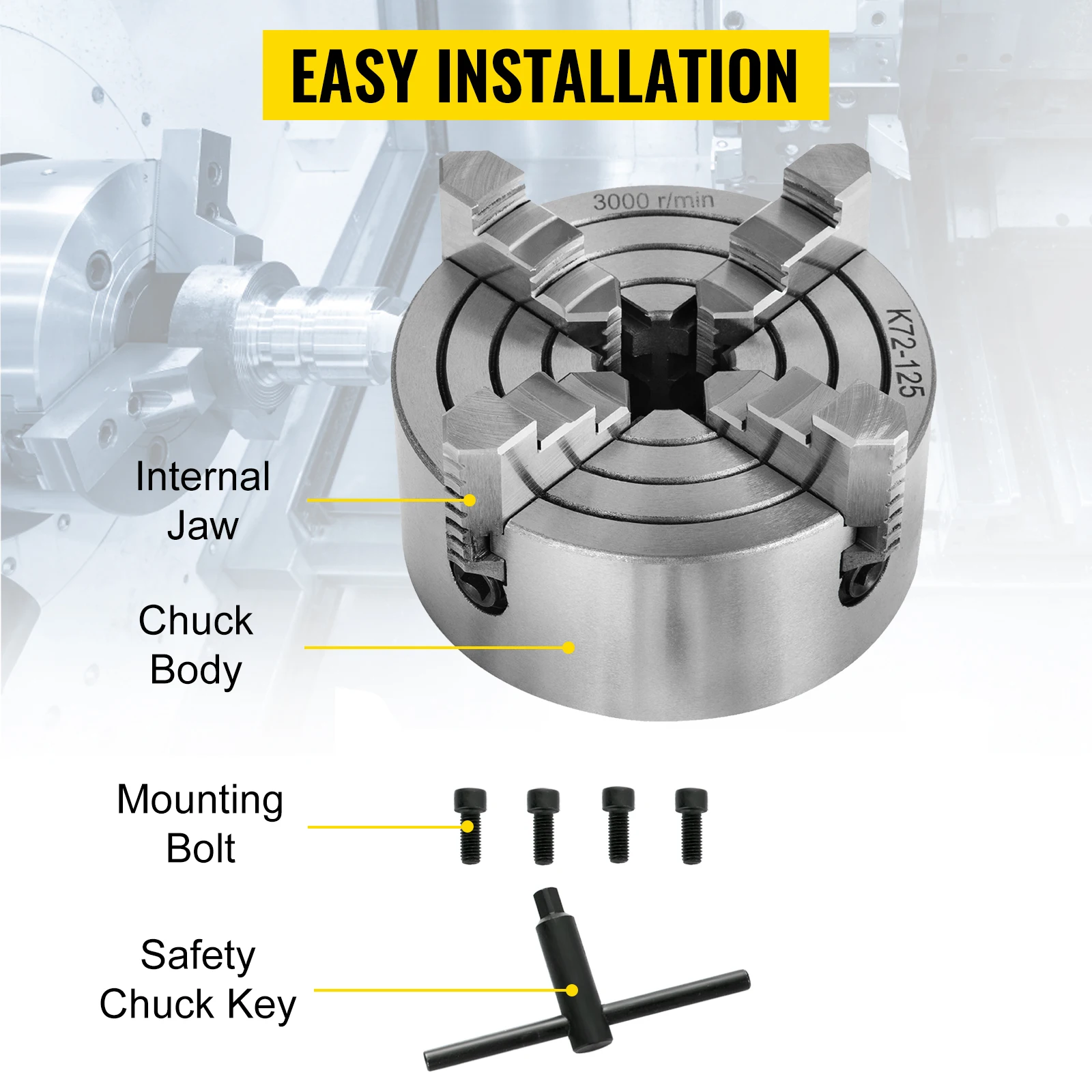 EASY INSTALLATION

3000 r/min

K72-125

Internal Jaw

Chuck Body

Mounting Bolt

Safety Chuck Key