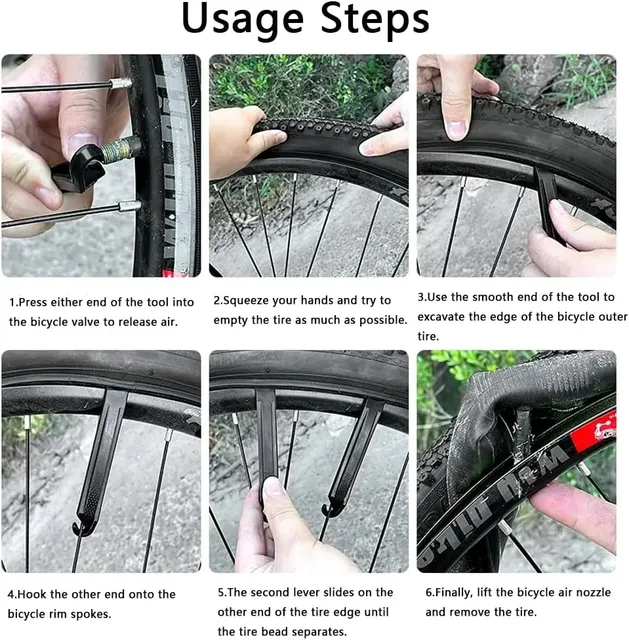 Usage Steps

1.Press either end of the tool into the bicycle valve to release air.

2.Squeeze your hands and try to empty the tire as much as possible.

3.Use the smooth end of the tool to excavate the edge of the bicycle outer tire.

4.Hook the other end onto the bicycle rim spokes.

5.The second lever slides on the other end of the tire edge until the tire bead separates.

6.Finally, lift the bicycle air nozzle and remove the tire.