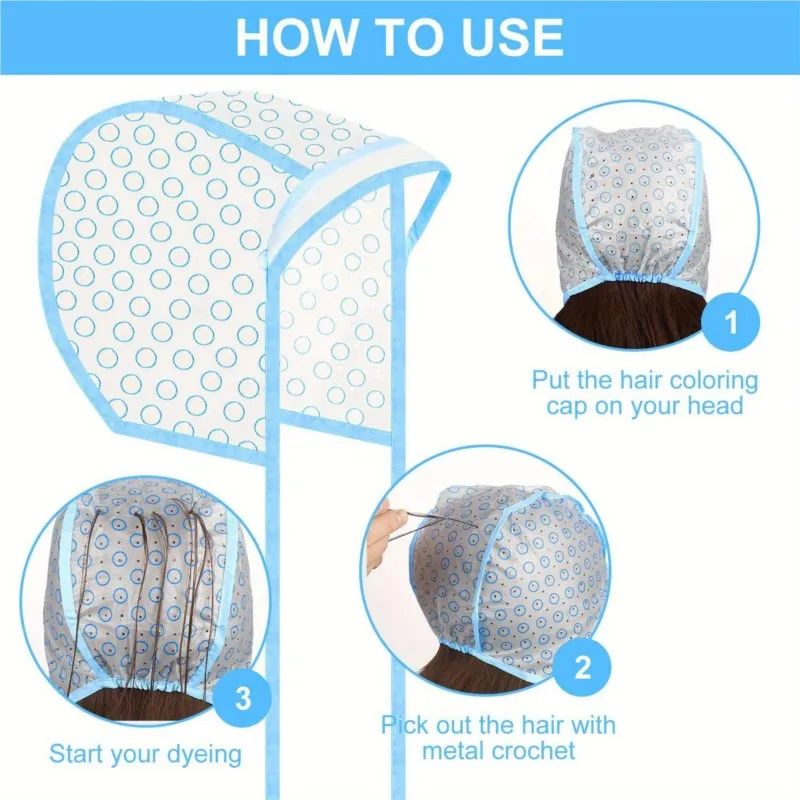 HOW TO USE

1

Put the hair coloring cap on your head

2

Pick out the hair with metal crochet

3

Start your dyeing