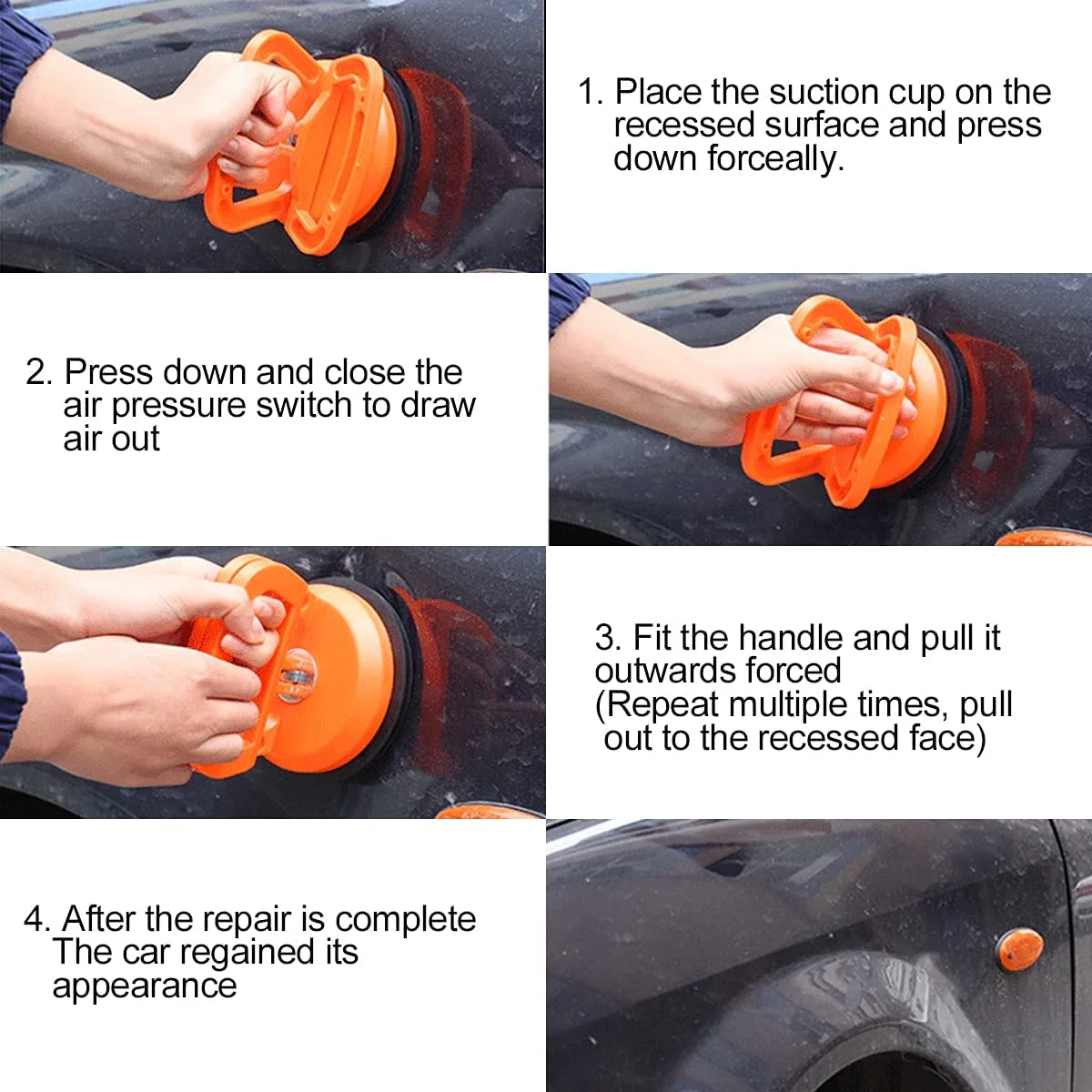 1. Place the suction cup on the recessed surface and press down forceally.

2. Press down and close the air pressure switch to draw air out

3. Fit the handle and pull it outwards forced
(Repeat multiple times, pull out to the recessed face)

4. After the repair is complete
The car regained its appearance