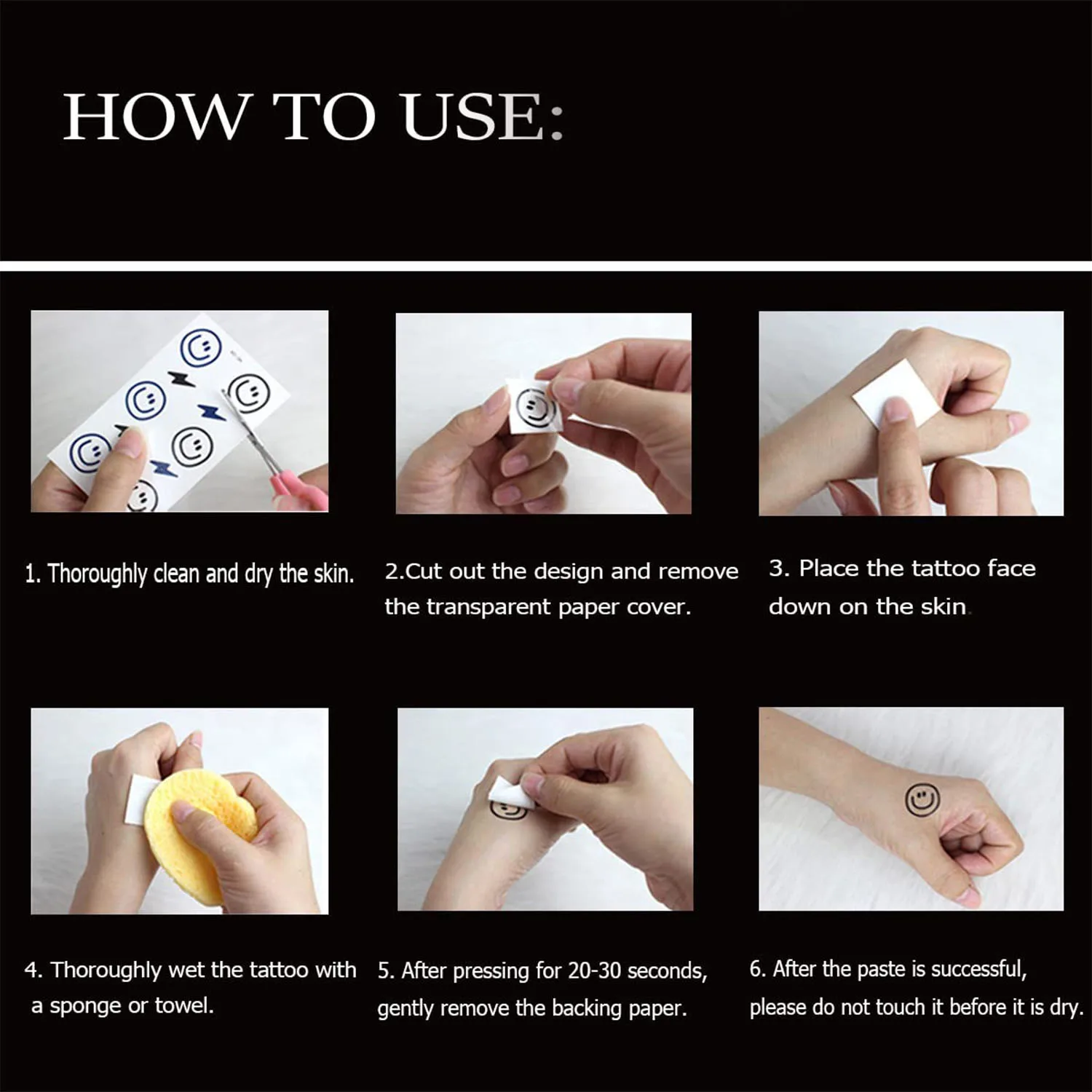 HOW TO USE:

1. Thoroughly clean and dry the skin.

2.Cut out the design and remove the transparent paper cover.

3. Place the tattoo face down on the skin.

4. Thoroughly wet the tattoo with a sponge or towel.

5. After pressing for 20-30 seconds, gently remove the backing paper.

6. After the paste is successful, please do not touch it before it is dry.