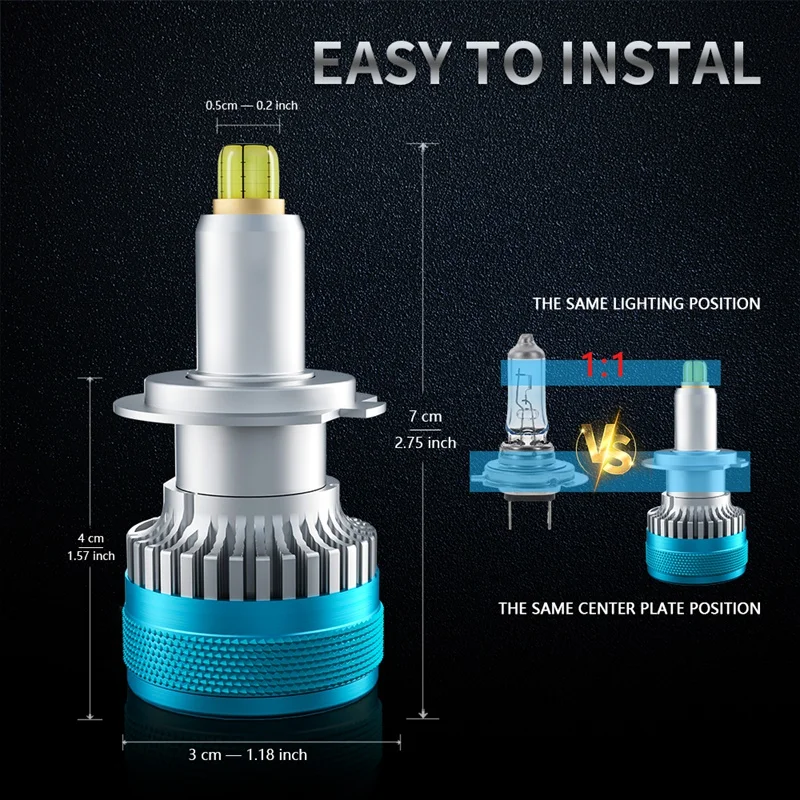 EASY TO INSTAL

0.5cm — 0.2 inch

7 cm
2.75 inch

4 cm
1.57 inch

3 cm — 1.18 inch

THE SAME LIGHTING POSITION

1:1

VS

THE SAME CENTER PLATE POSITION