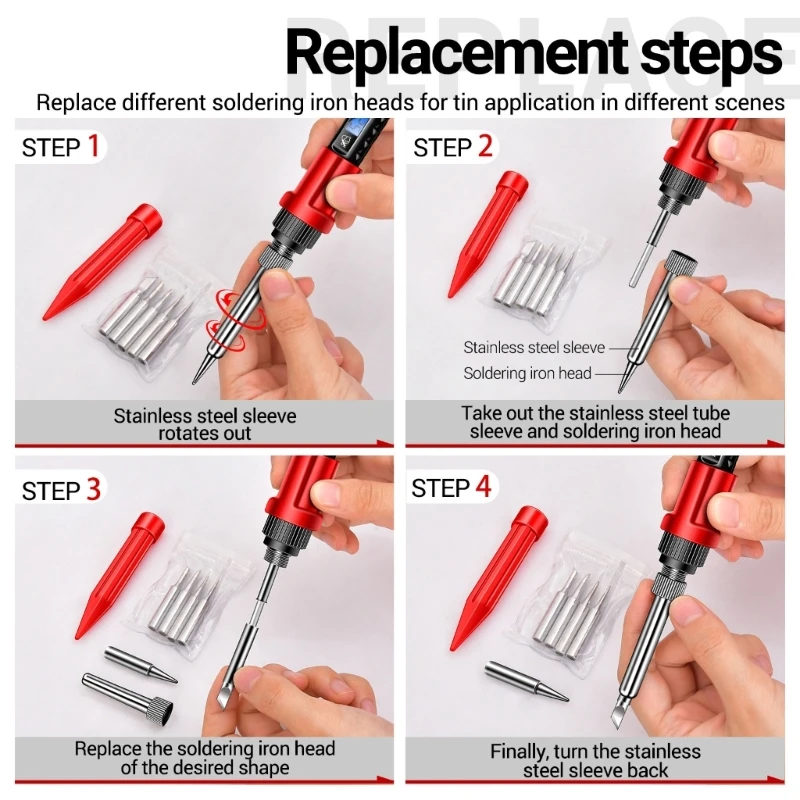 REPLACE

Replacement steps

Replace different soldering iron heads for tin application in different scenes

STEP 1

Stainless steel sleeve rotates out

STEP 2

Stainless steel sleeve

Soldering iron head

Take out the stainless steel tube sleeve and soldering iron head

STEP 3

Replace the soldering iron head of the desired shape

STEP 4

Finally, turn the stainless steel sleeve back