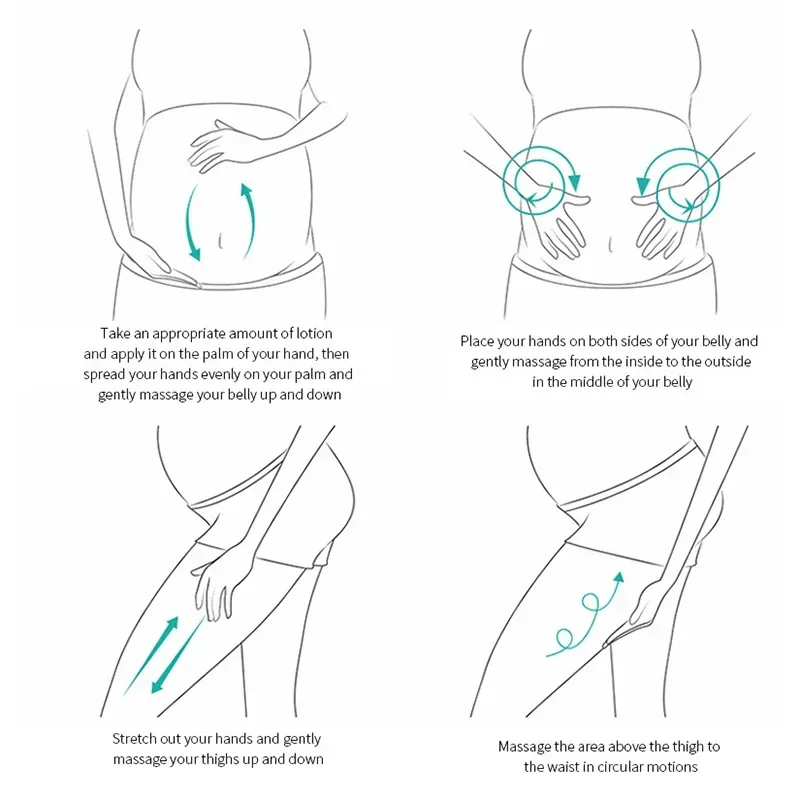 Take an appropriate amount of lotion and apply it on the palm of your hand, then spread your hands evenly on your palm and gently massage your belly up and down

Place your hands on both sides of your belly and gently massage from the inside to the outside in the middle of your belly

Stretch out your hands and gently massage your thighs up and down

Massage the area above the thigh to the waist in circular motions