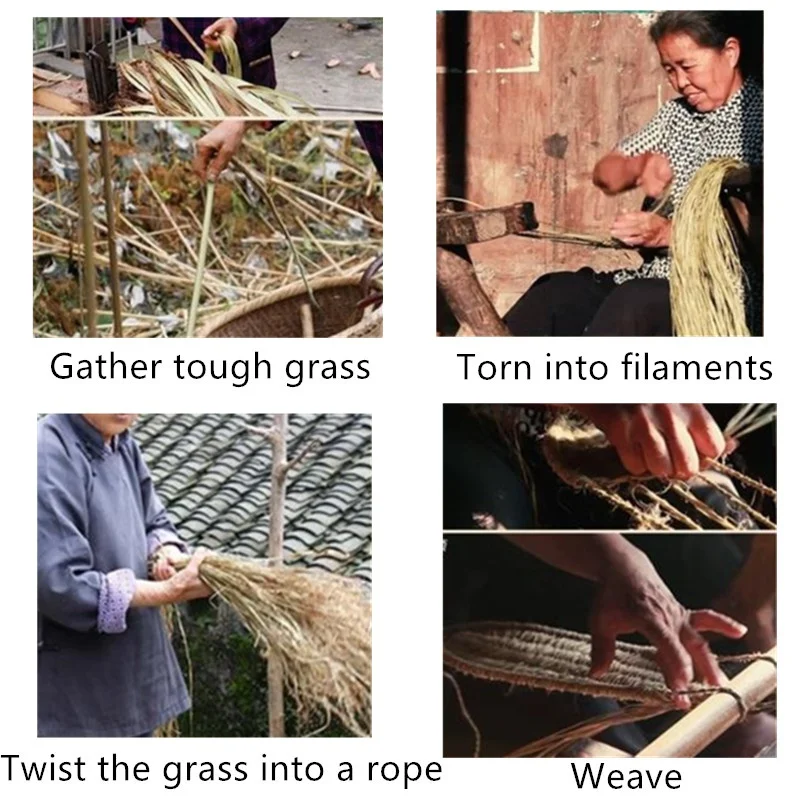 Gather tough grass

Torn into filaments

Twist the grass into a rope

Weave