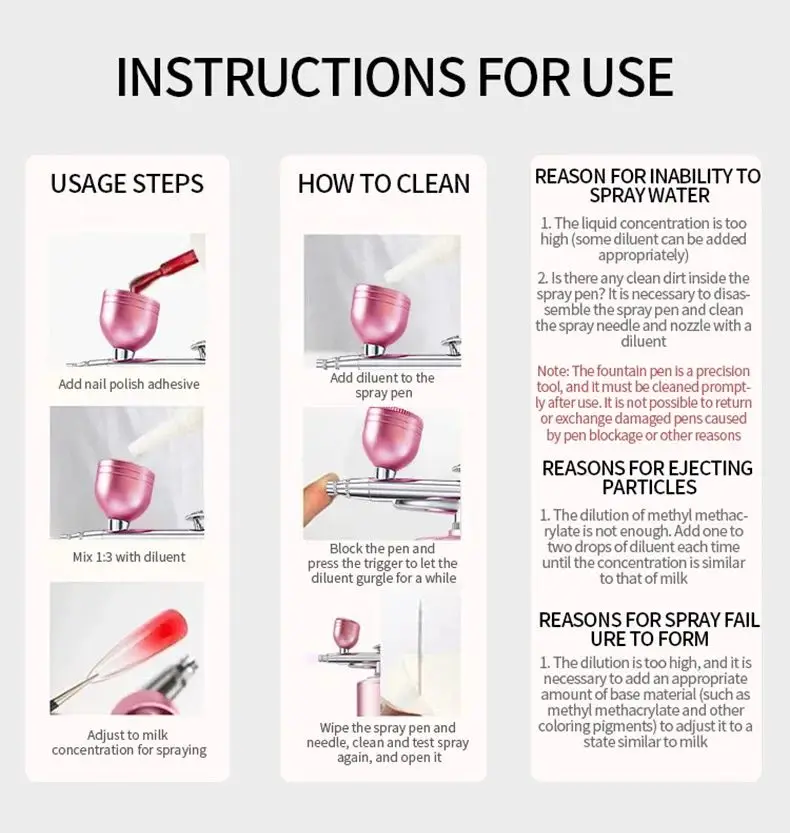 INSTRUCTIONS FOR USE

USAGE STEPS

Add nail polish adhesive

Mix 1:3 with diluent

Adjust to milk concentration for spraying

HOW TO CLEAN

Add diluent to the spray pen

Block the pen and press the trigger to let the diluent gurgle for a while

Wipe the spray pen and needle, clean and test spray again, and open it

REASON FOR INABILITY TO SPRAY WATER

1. The liquid concentration is too high (some diluent can be added appropriately)

2. Is there any clean dirt inside the spray pen? It is necessary to disassemble the spray pen and clean the spray needle and nozzle with a diluent

Note: The fountain pen is a precision tool, and it must be cleaned promptly after use. It is not possible to return or exchange damaged pens caused by pen blockage or other reasons

REASONS FOR EJECTING PARTICLES

1. The dilution of methyl methacrylate is not enough. Add one to two drops of diluent each time until the concentration is similar to that of milk

REASONS FOR SPRAY FAIL URE TO FORM

1. The dilution is too high, and it is necessary to add an appropriate amount of base material (such as methyl methacrylate and other coloring pigments) to adjust it to a state similar to milk