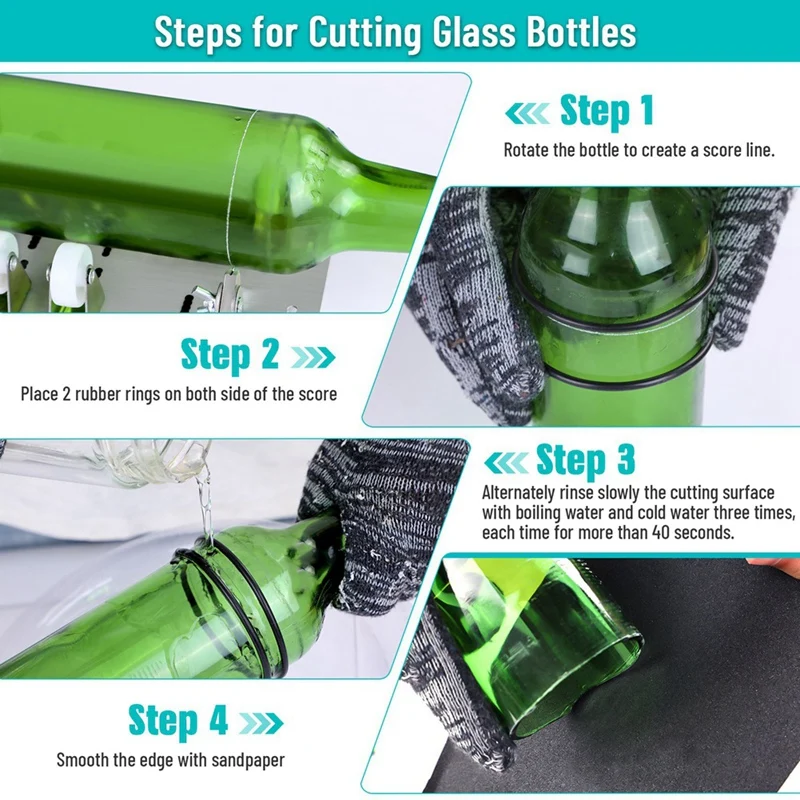 Steps for Cutting Glass Bottles

Step 1
Rotate the bottle to create a score line.

Step 2
Place 2 rubber rings on both side of the score

Step 3
Alternately rinse slowly the cutting surface with boiling water and cold water three times, each time for more than 40 seconds.

Step 4
Smooth the edge with sandpaper