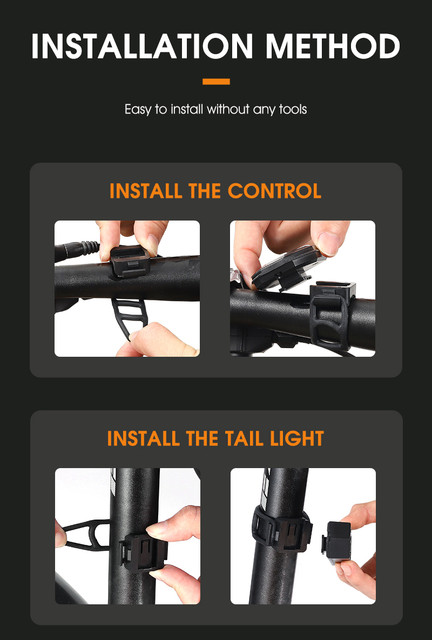 INSTALLATION METHOD

Easy to install without any tools

INSTALL THE CONTROL

INSTALL THE TAIL LIGHT