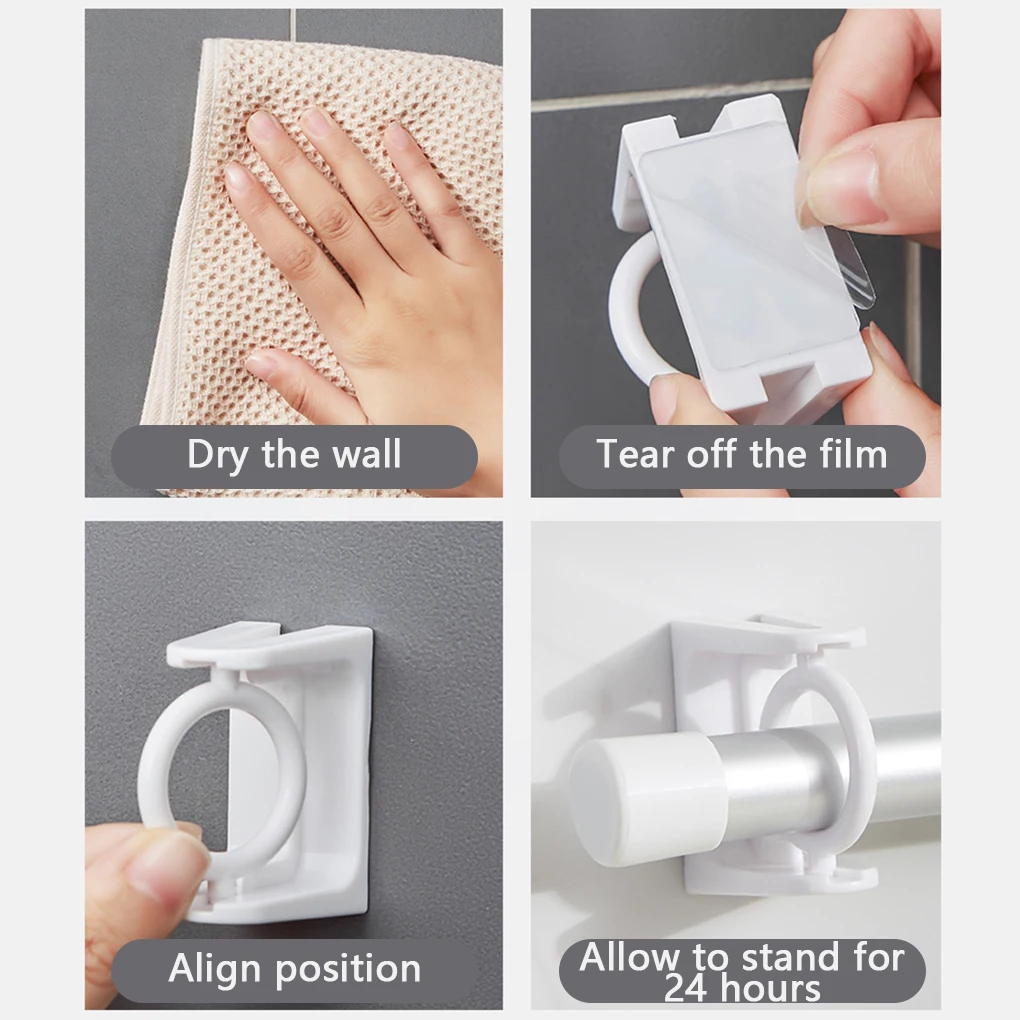 Dry the wall

Tear off the film

Align position

Allow to stand for 24 hours