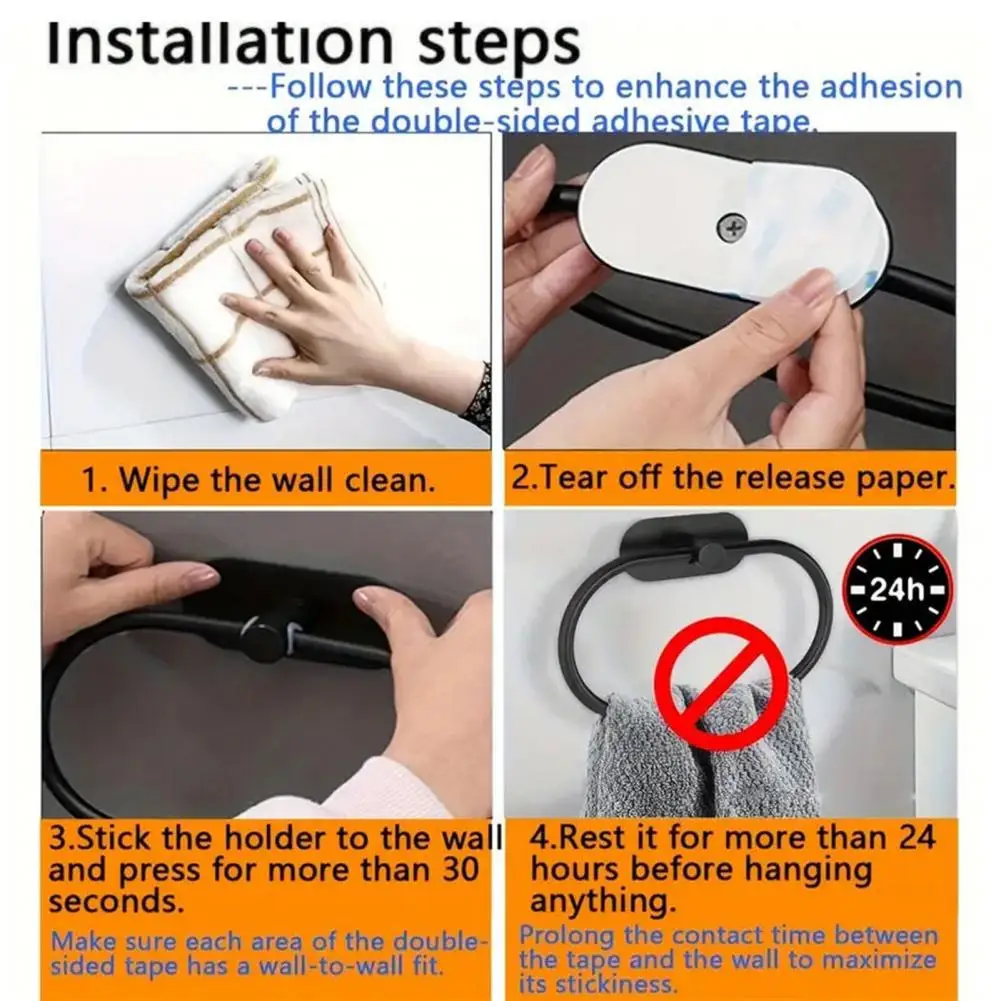 Installation steps
---Follow these steps to enhance the adhesion of the double-sided adhesive tape.

1. Wipe the wall clean.

2.Tear off the release paper.

-24h-

3.Stick the holder to the wall and press for more than 30 seconds.
Make sure each area of the double-sided tape has a wall-to-wall fit.

4.Rest it for more than 24 hours before hanging anything.
Prolong the contact time between the tape and the wall to maximize its stickiness.