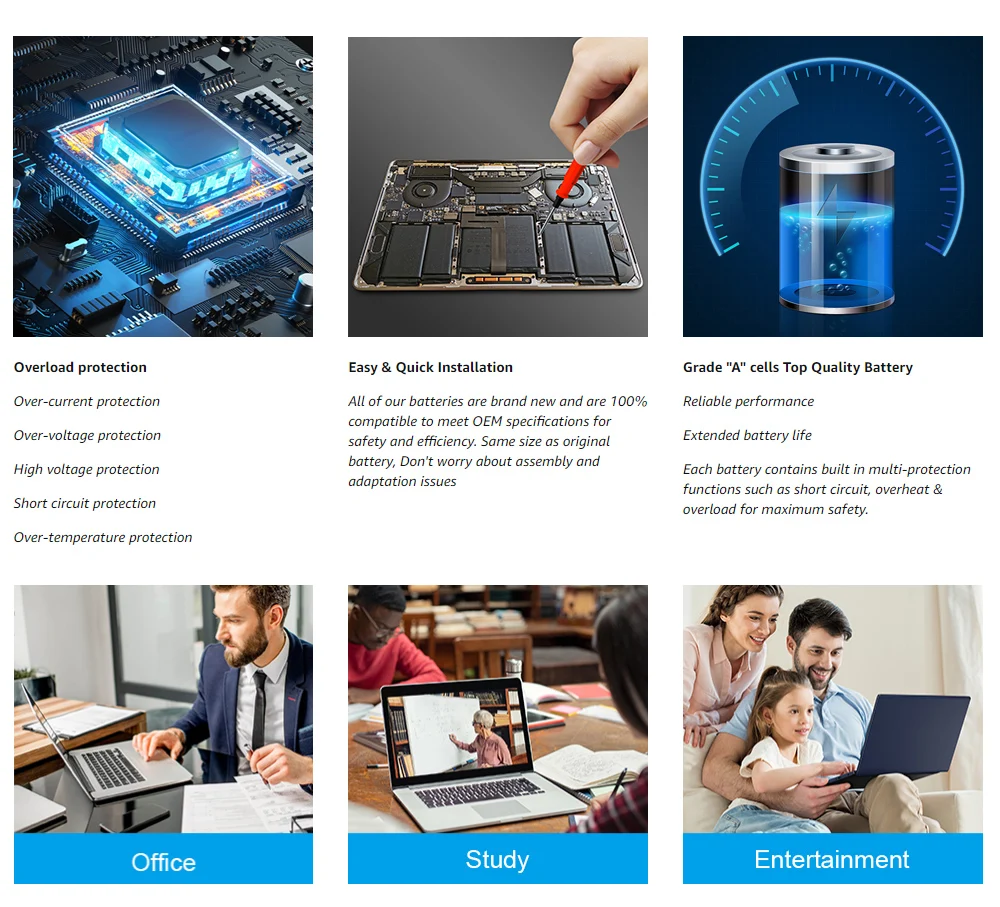 Overload protection

Over-current protection

Over-voltage protection

High voltage protection

Short circuit protection

Over-temperature protection

Easy & Quick Installation

All of our batteries are brand new and are 100% compatible to meet OEM specifications for safety and efficiency. Same size as original battery, Don't worry about assembly and adaptation issues

Grade "A" cells Top Quality Battery

Reliable performance

Extended battery life

Each battery contains built in multi-protection functions such as short circuit, overheat & overload for maximum safety.

Office

Study

Entertainment