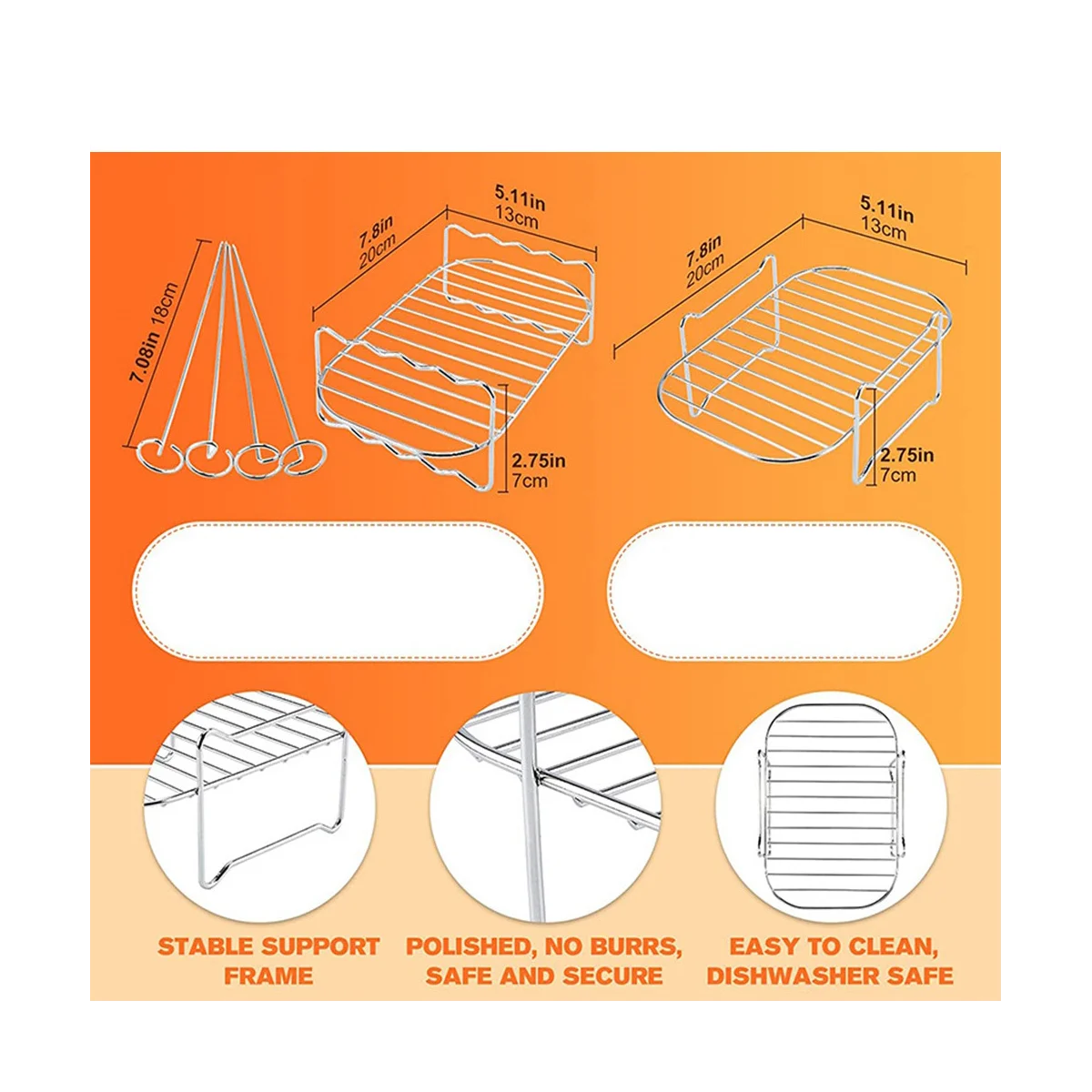 7.08in 18cm

7.8in
20cm

5.11in
13cm

2.75in
7cm

7.8in
20cm

5.11in
13cm

2.75in
7cm

STABLE SUPPORT FRAME

POLISHED, NO BURRS, SAFE AND SECURE

EASY TO CLEAN, DISHWASHER SAFE