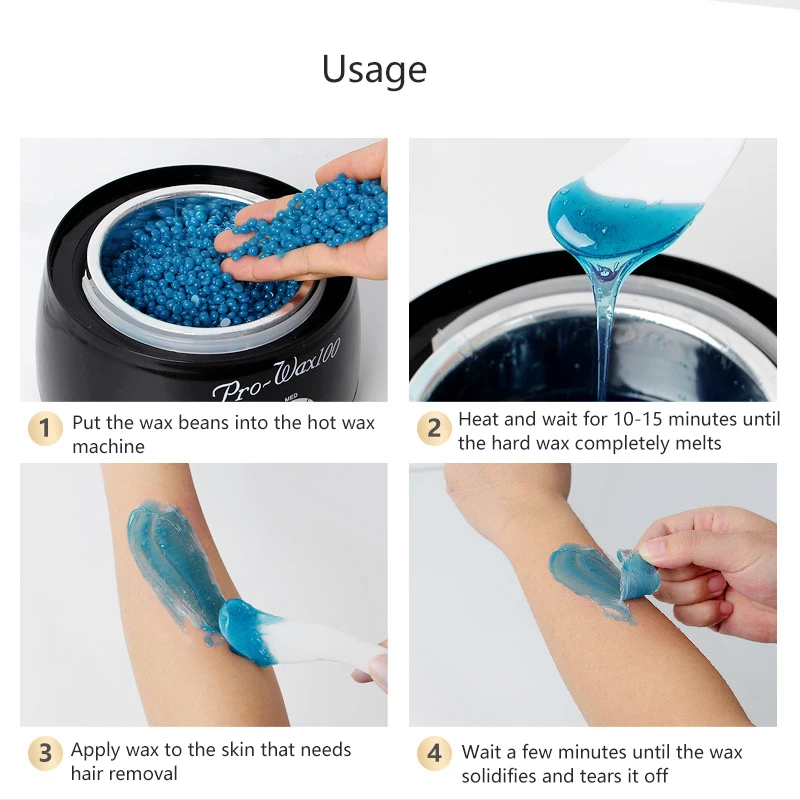 Usage

Pro-Wax100
MED

1 Put the wax beans into the hot wax machine

2 Heat and wait for 10-15 minutes until the hard wax completely melts

3 Apply wax to the skin that needs hair removal

4 Wait a few minutes until the wax solidifies and tears it off