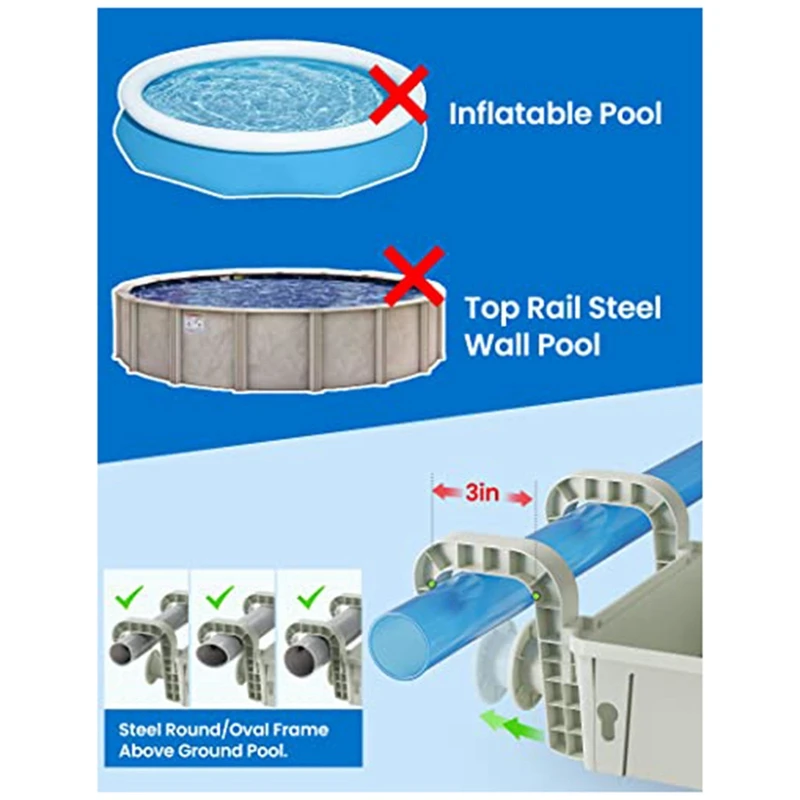 Inflatable Pool

Top Rail Steel Wall Pool

3in

Steel Round/Oval Frame Above Ground Pool.