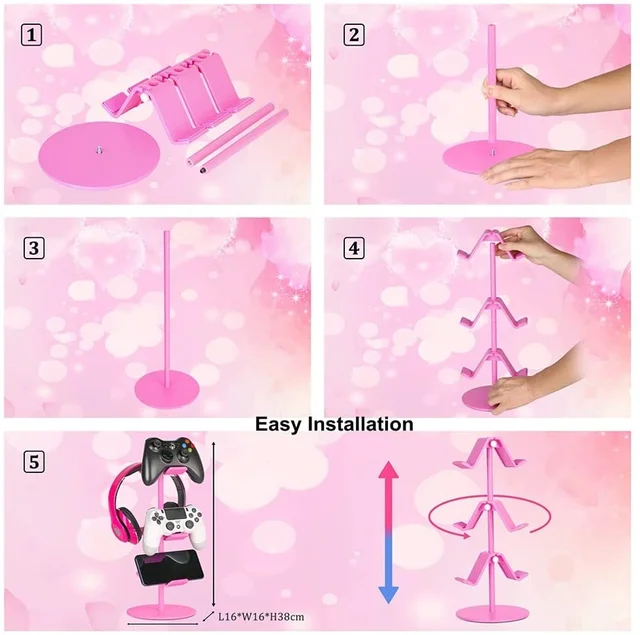 1

2

3

4

Easy Installation

5

L16*W16*H38cm