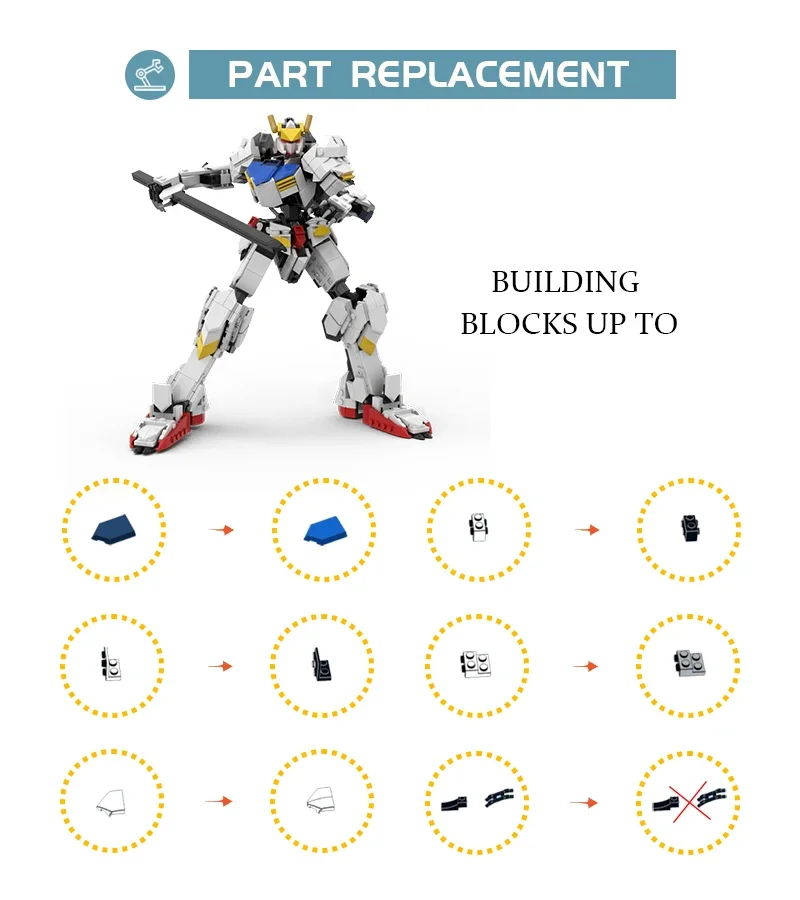 PART REPLACEMENT

BUILDING BLOCKS UP TO