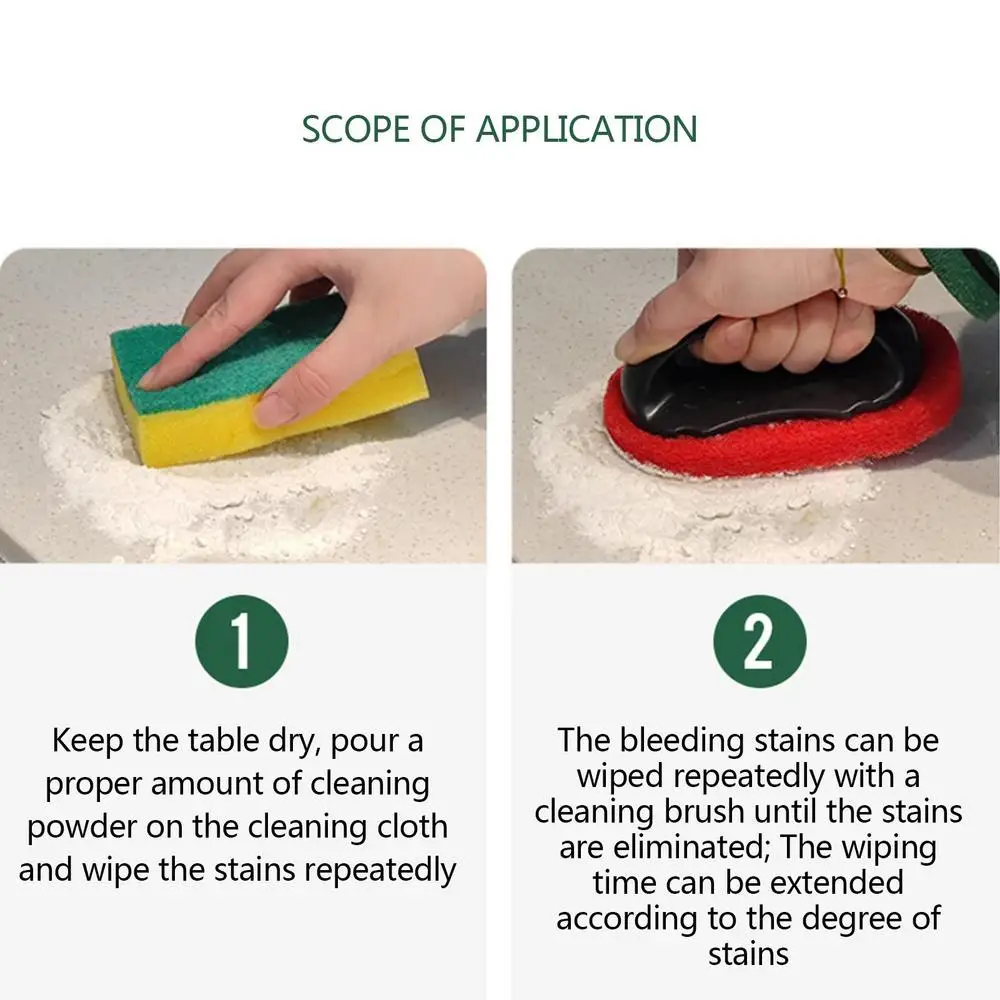 SCOPE OF APPLICATION

1

Keep the table dry, pour a proper amount of cleaning powder on the cleaning cloth and wipe the stains repeatedly

2

The bleeding stains can be wiped repeatedly with a cleaning brush until the stains are eliminated; The wiping time can be extended according to the degree of stains