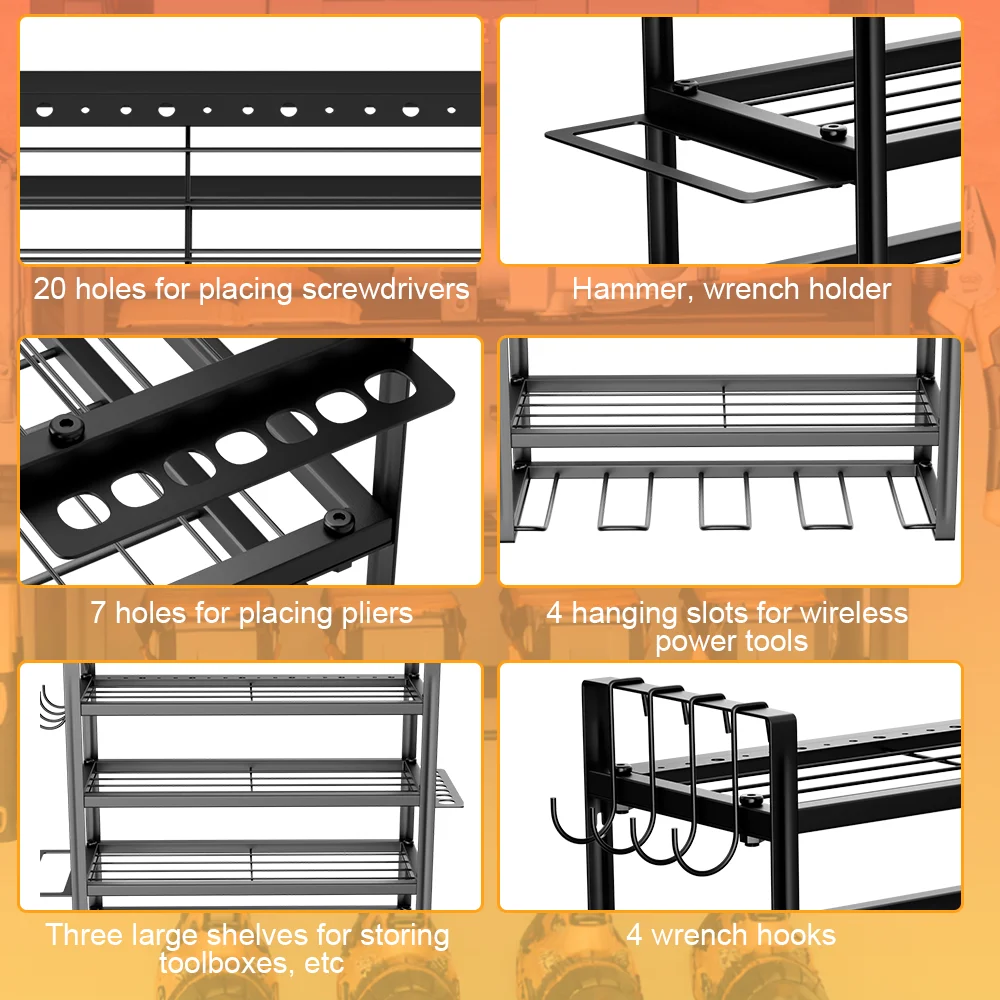 20 holes for placing screwdrivers

Hammer, wrench holder

7 holes for placing pliers

4 hanging slots for wireless power tools

Three large shelves for storing toolboxes, etc

4 wrench hooks