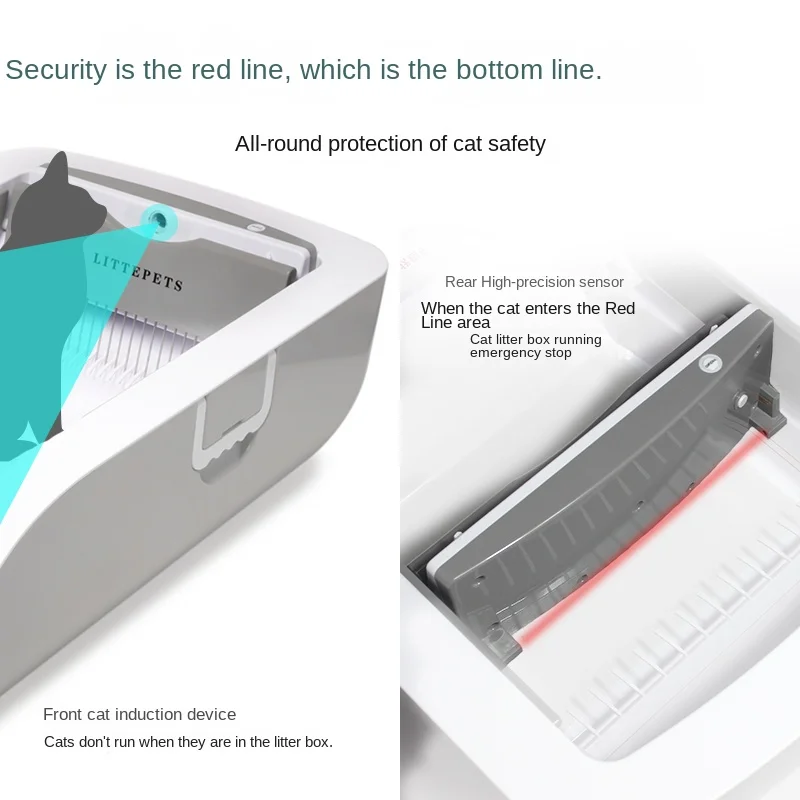 Security is the red line, which is the bottom line.

All-round protection of cat safety

LITTEPETS

Rear High-precision sensor

When the cat enters the Red Line area

Cat litter box running emergency stop

Front cat induction device

Cats don't run when they are in the litter box.