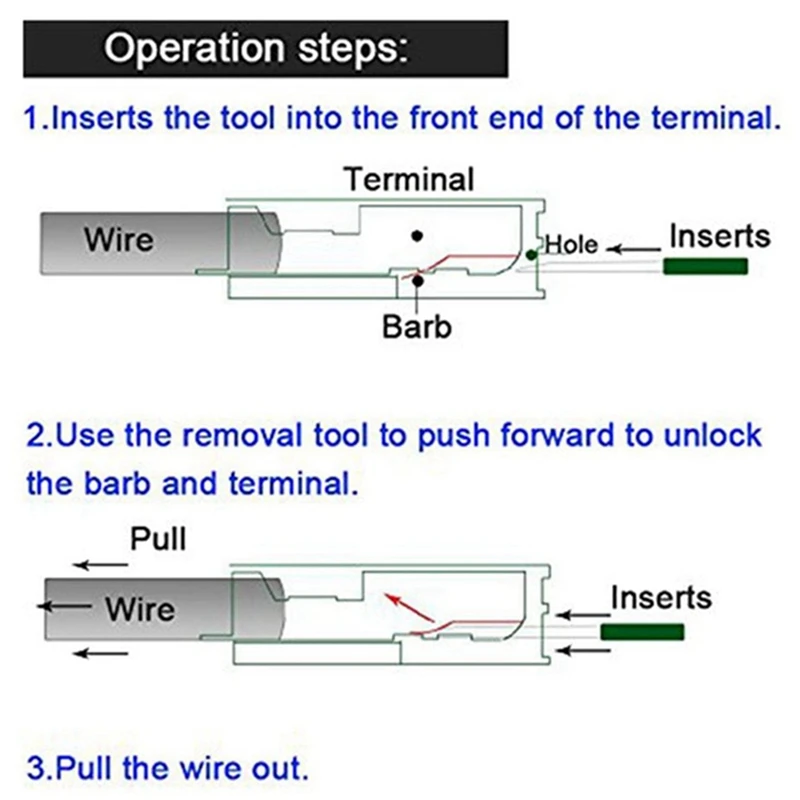 Operation steps:

1.Inserts the tool into the front end of the terminal.

Terminal

Wire

Hole

Inserts

Barb

2.Use the removal tool to push forward to unlock the barb and terminal.

Pull

Wire

Inserts

3.Pull the wire out.