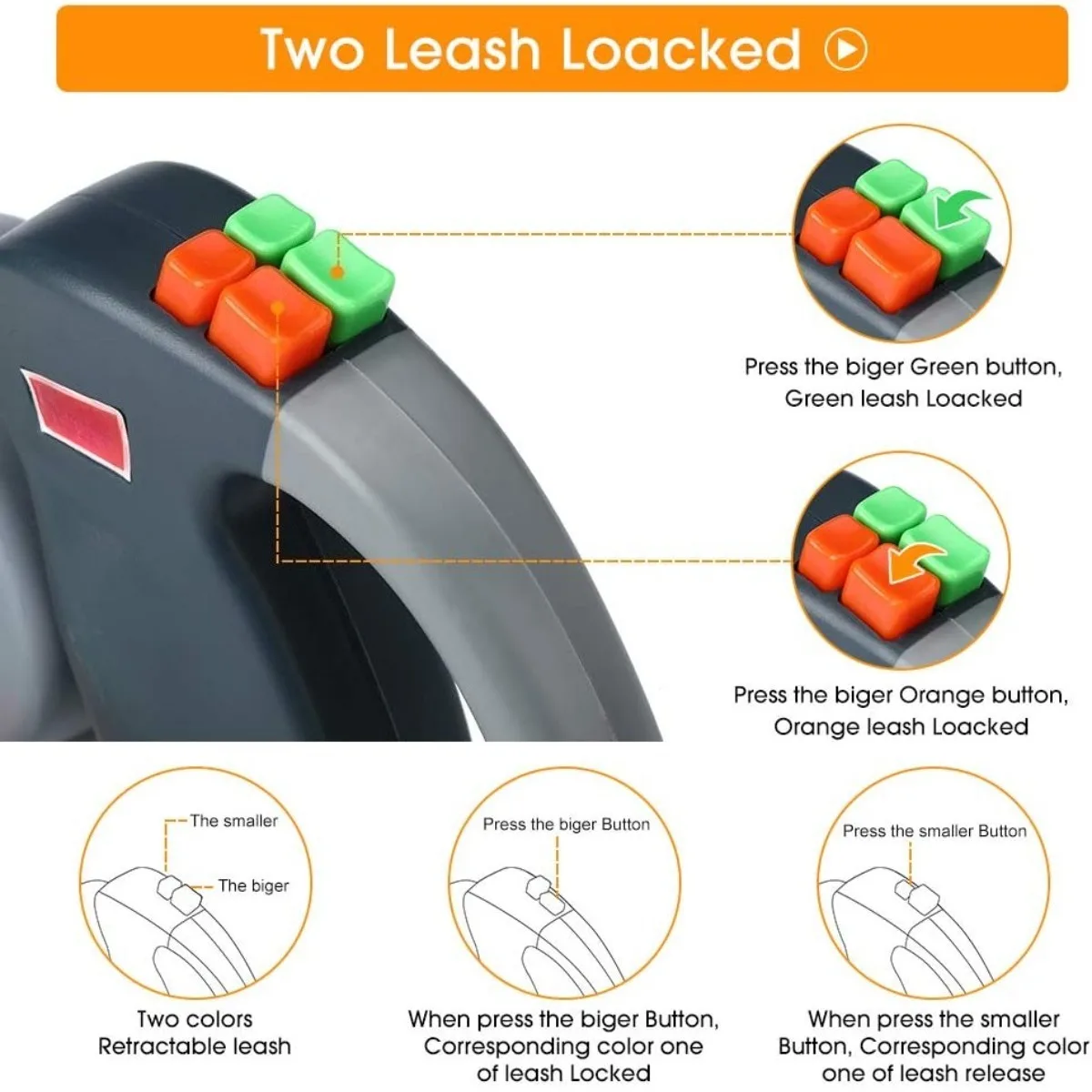 Two Leash Loacked

Press the biger Green button, Green leash Loacked

Press the biger Orange button, Orange leash Loacked

The smaller
The biger

Two colors Retractable leash

Press the biger Button

When press the biger Button, Corresponding color one of leash Locked

Press the smaller Button

When press the smaller Button, Corresponding color one of leash release