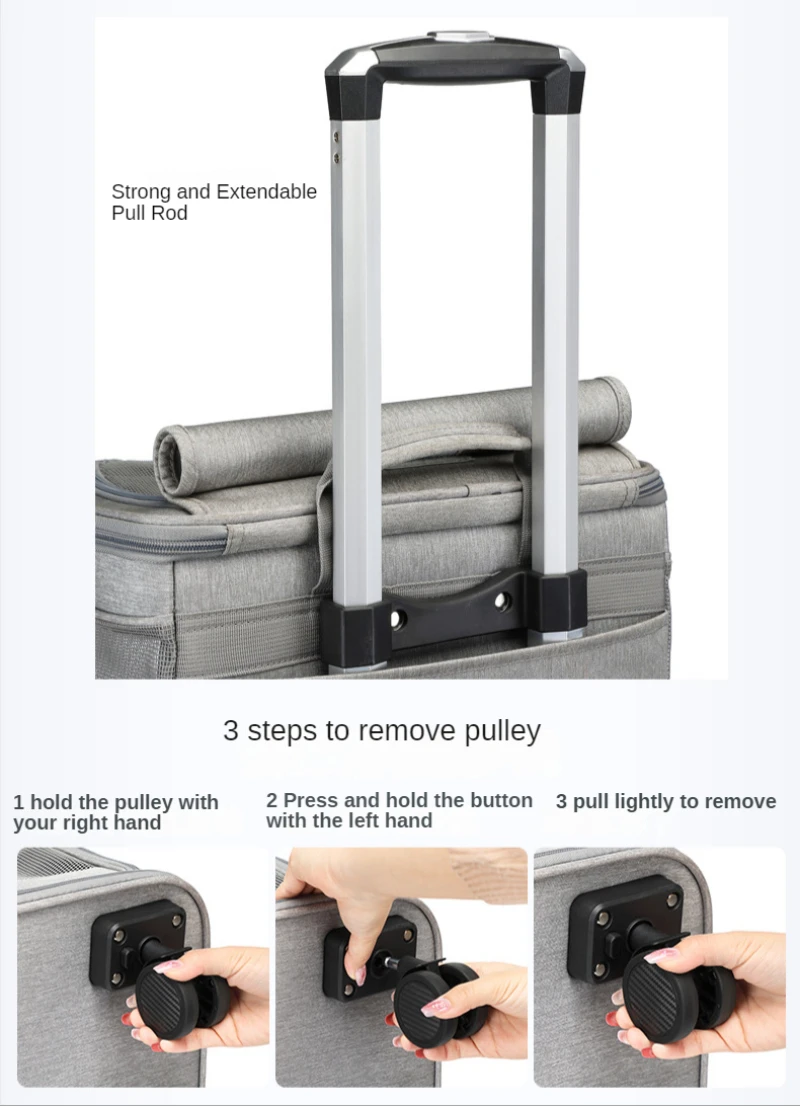 Strong and Extendable Pull Rod

3 steps to remove pulley

1 hold the pulley with your right hand

2 Press and hold the button with the left hand

3 pull lightly to remove