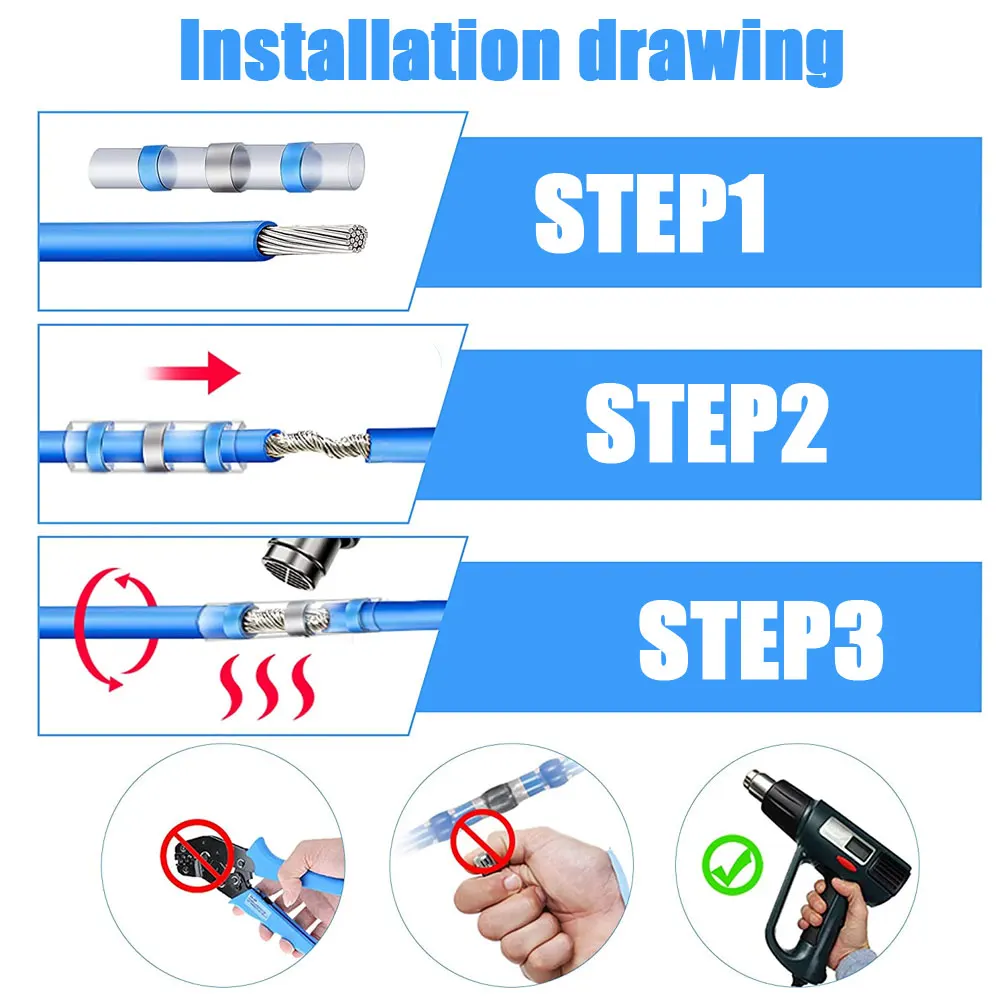 Installation drawing

STEP1

STEP2

STEP3