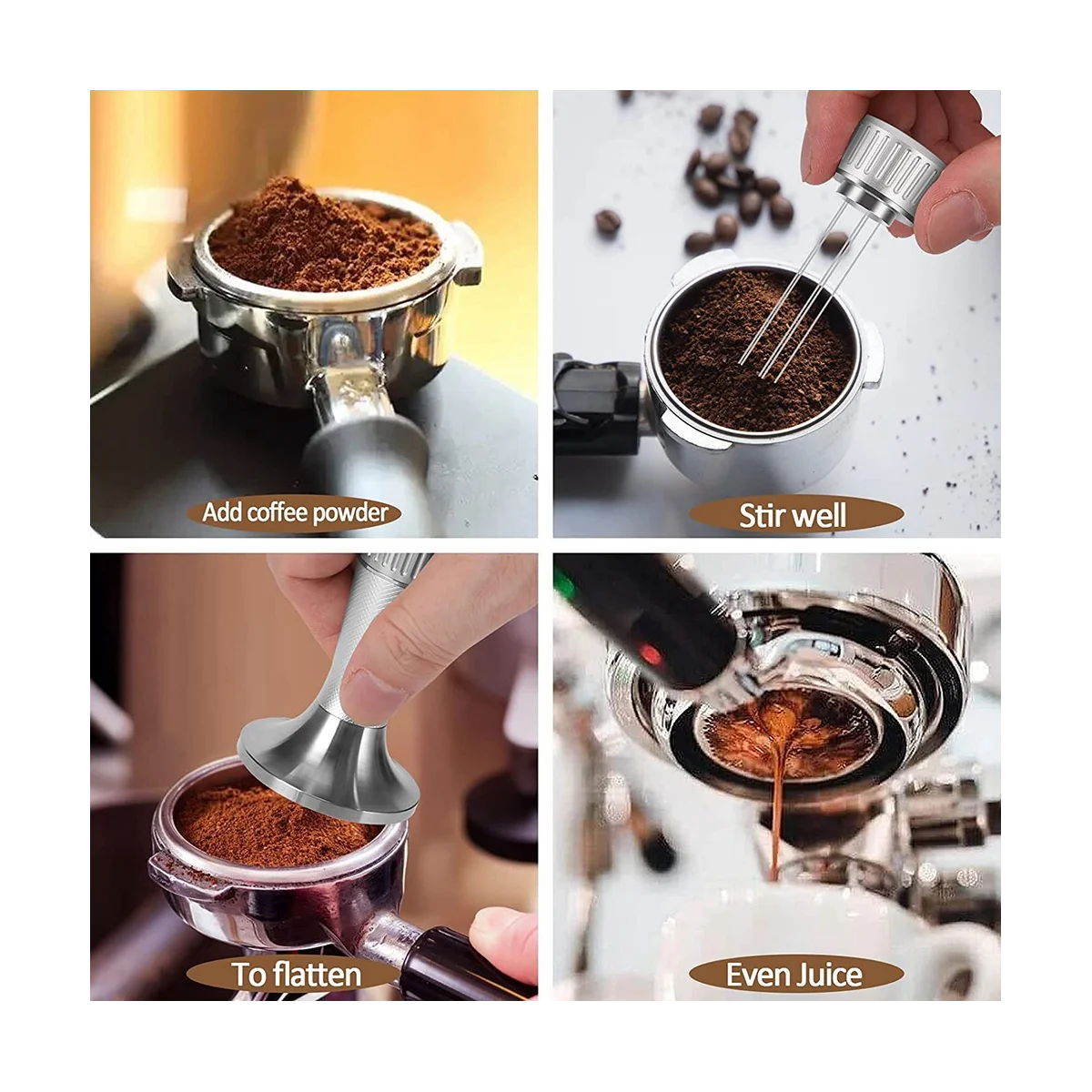 Add coffee powder

Stir well

To flatten

Even Juice