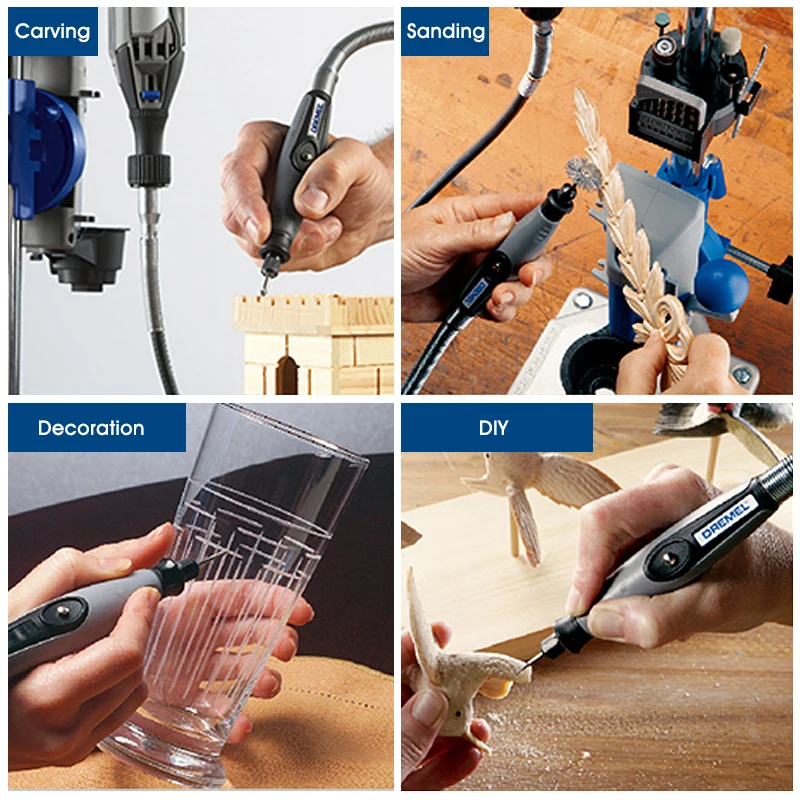 Carving

DREMEL

Sanding

DREMEL

Decoration

DIY

DREMEL