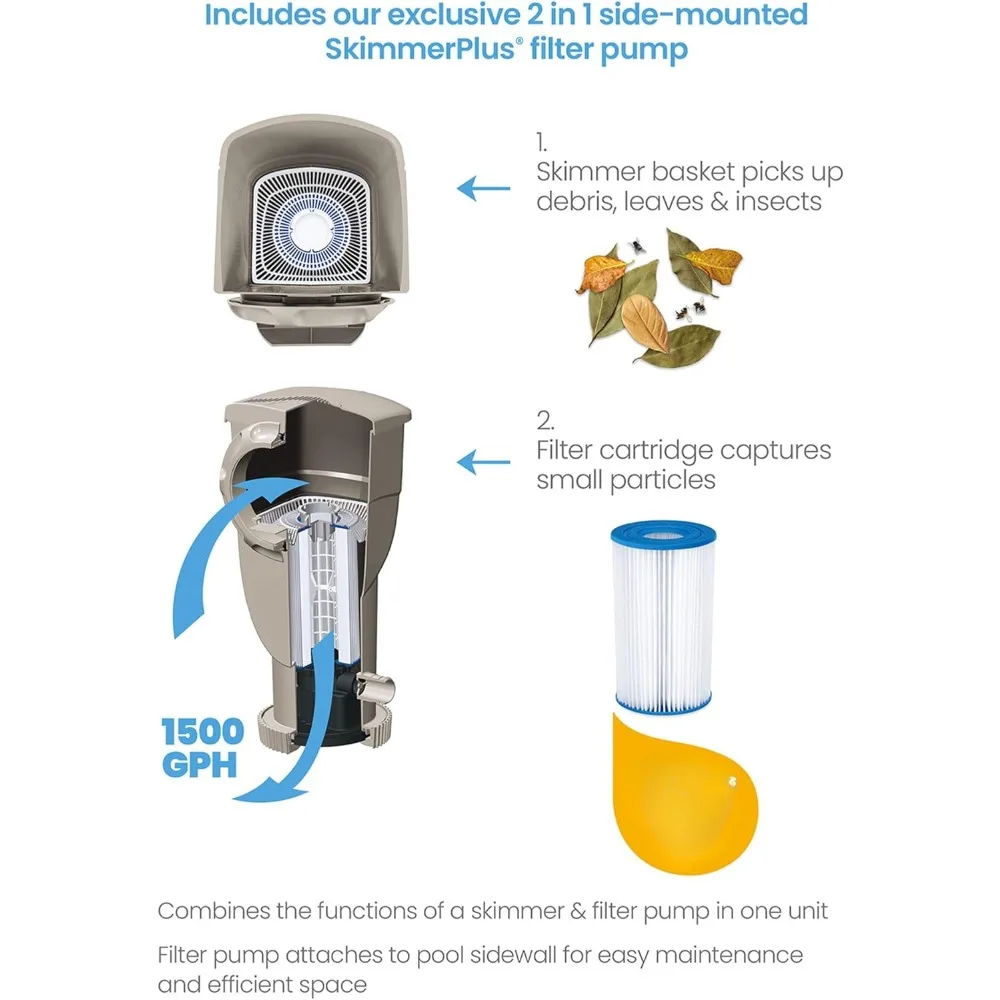 Includes our exclusive 2 in 1 side-mounted SkimmerPlus® filter pump

1.
Skimmer basket picks up debris, leaves & insects

2.
Filter cartridge captures small particles

1500 GPH

Combines the functions of a skimmer & filter pump in one unit

Filter pump attaches to pool sidewall for easy maintenance and efficient space