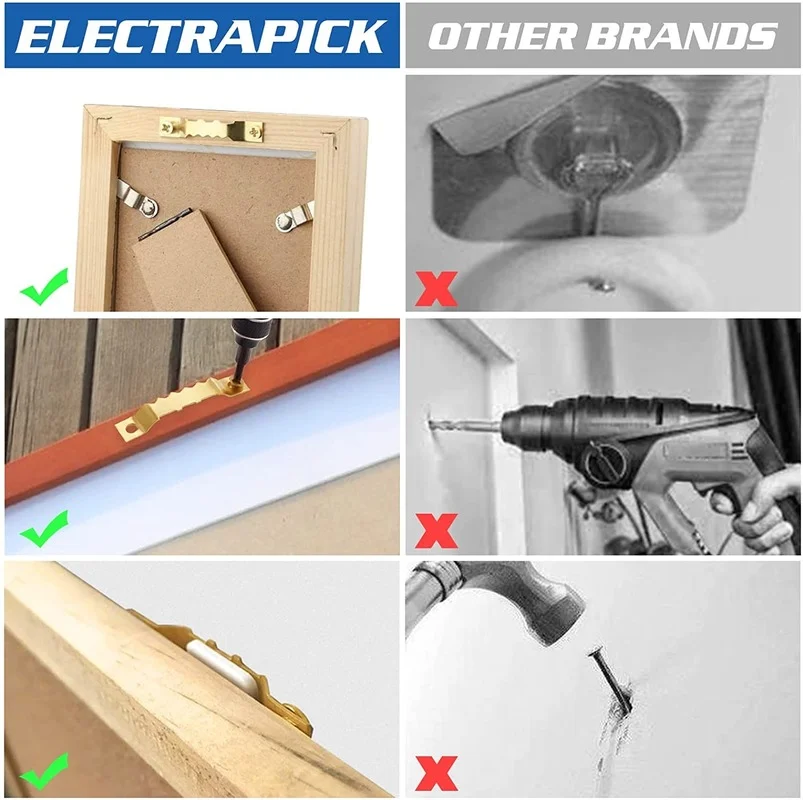 ELECTRAPICK

OTHER BRANDS