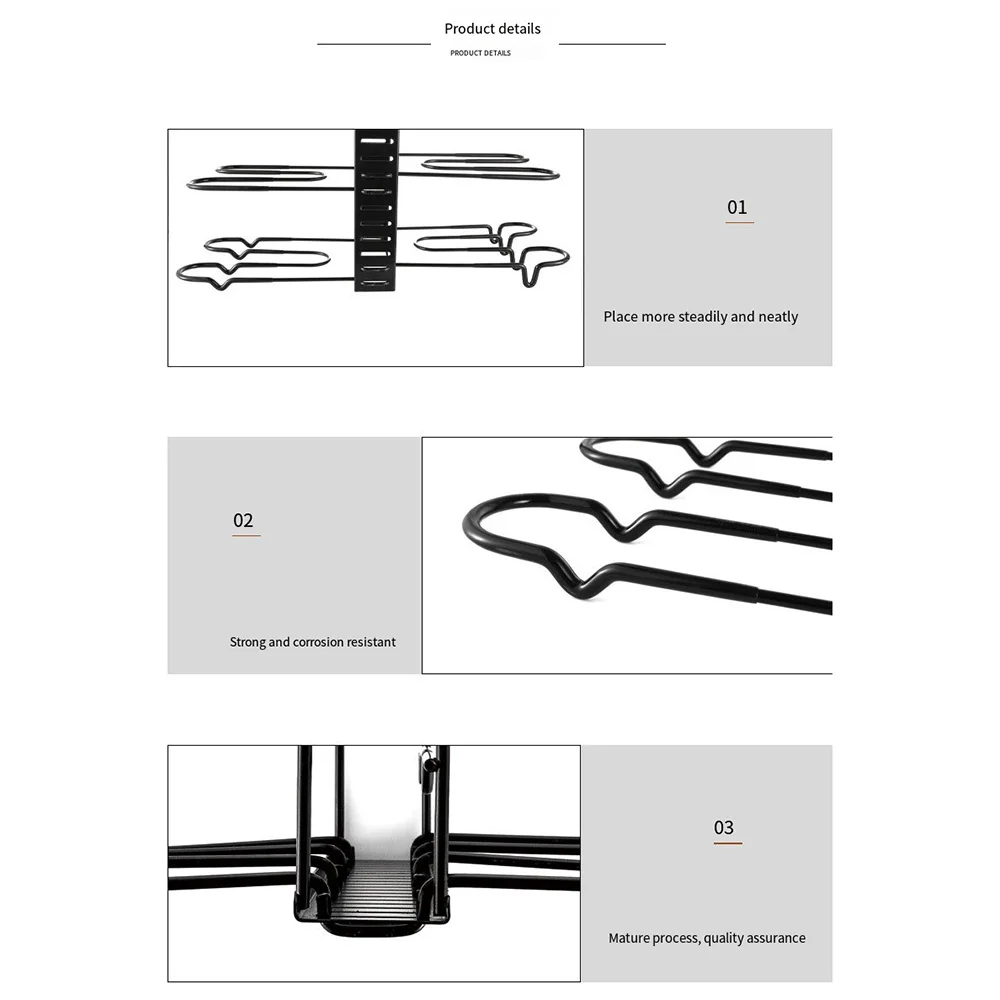 Product details

PRODUCT DETAILS

01

Place more steadily and neatly

02

Strong and corrosion resistant

03

Mature process, quality assurance