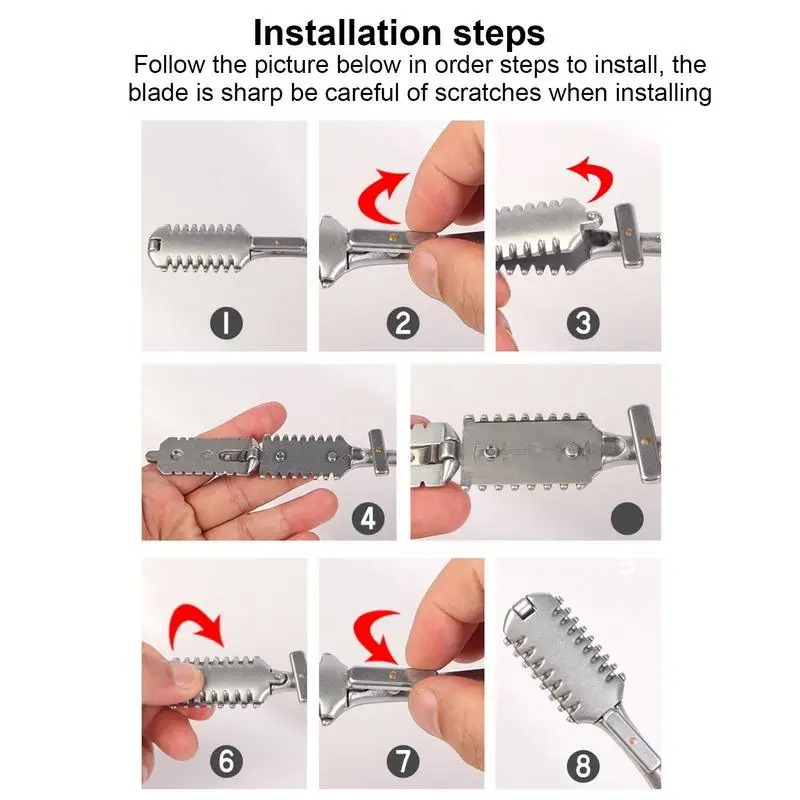 Installation steps

Follow the picture below in order steps to install, the blade is sharp be careful of scratches when installing

1

2

3

4

6

7

8