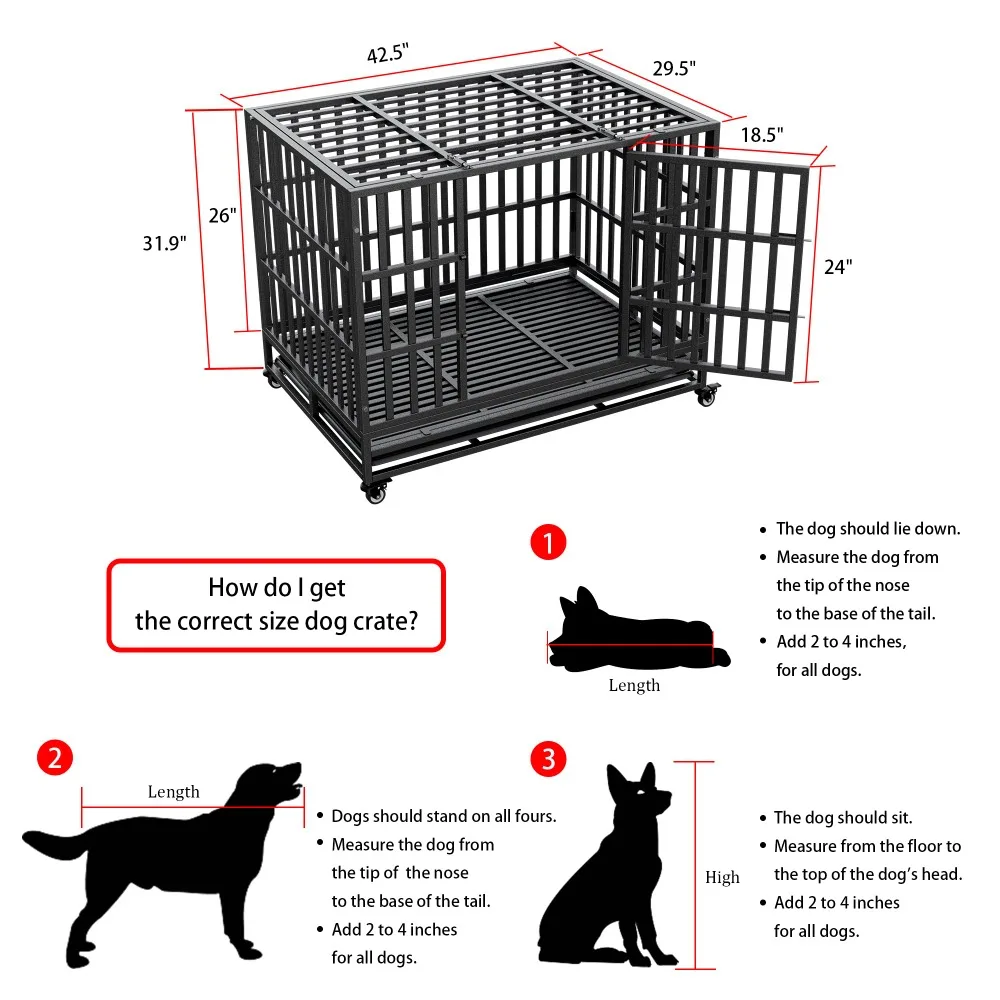 42.5"

29.5"

18.5"

26"

31.9"

24"

How do I get the correct size dog crate?

1

Length

• The dog should lie down.
• Measure the dog from the tip of the nose to the base of the tail.
• Add 2 to 4 inches, for all dogs.

2

Length

• Dogs should stand on all fours.
• Measure the dog from the tip of the nose to the base of the tail.
• Add 2 to 4 inches for all dogs.

3

High

• The dog should sit.
• Measure from the floor to the top of the dog's head.
• Add 2 to 4 inches for all dogs.