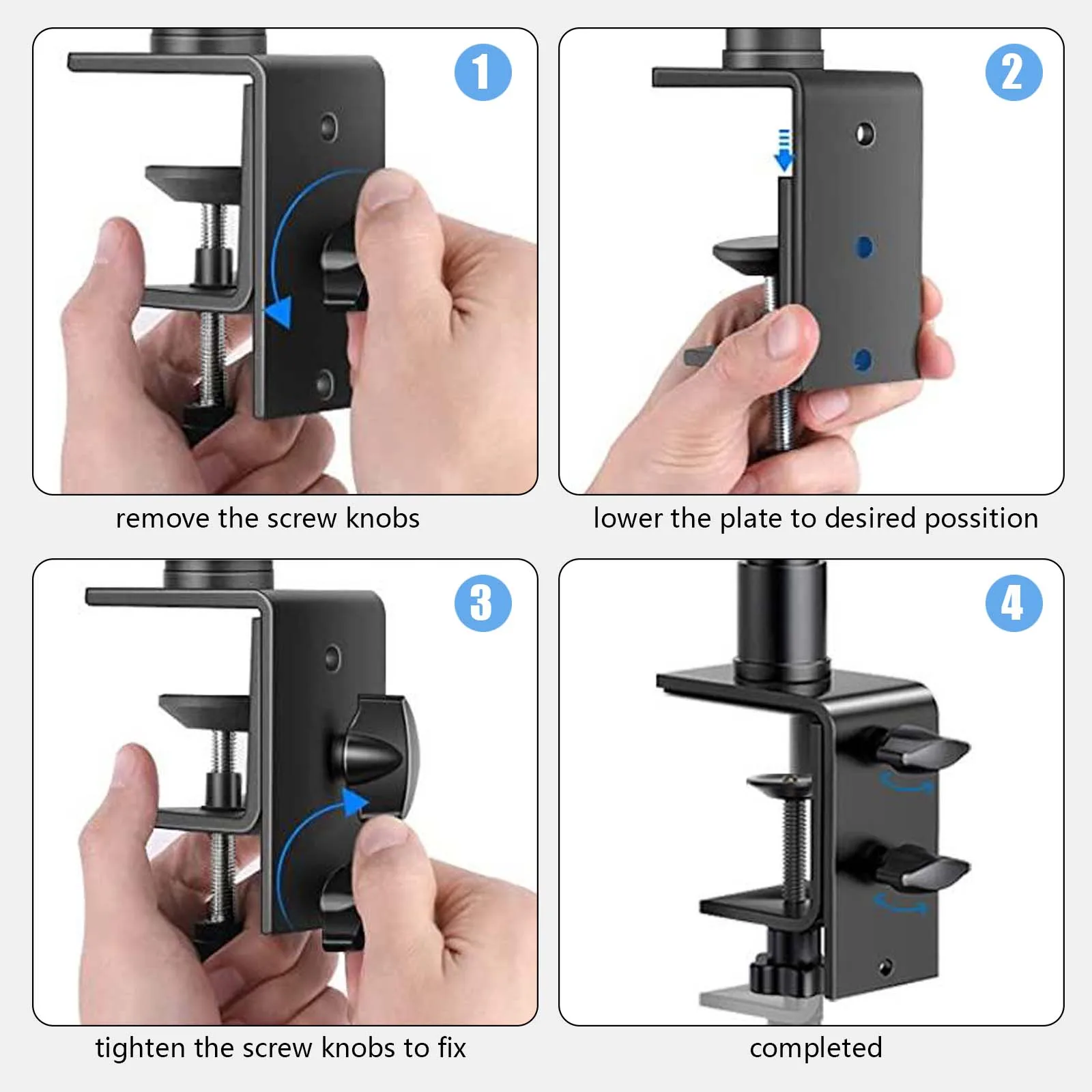 1

remove the screw knobs

2

lower the plate to desired possition

3

tighten the screw knobs to fix

4

completed