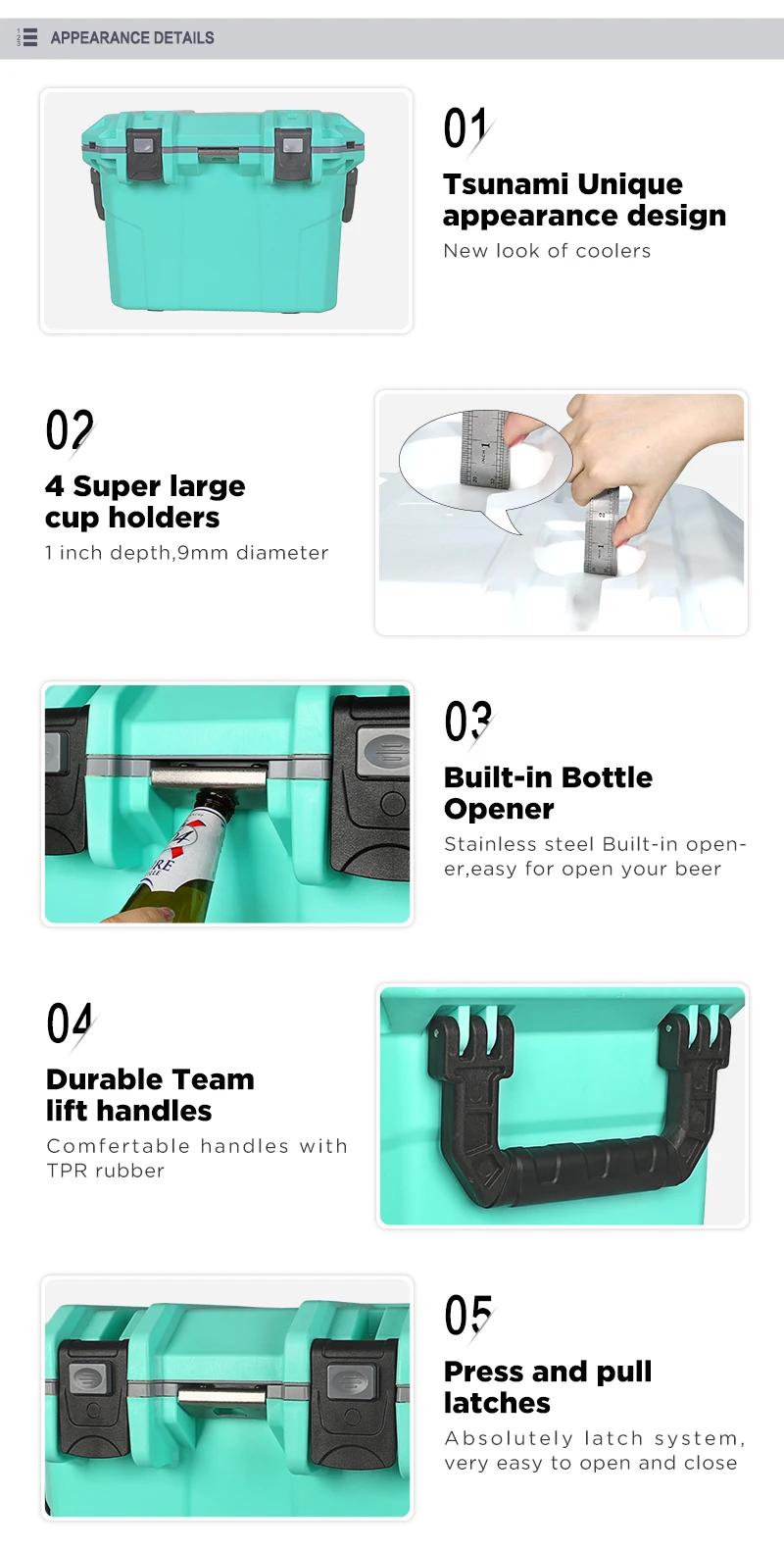 APPEARANCE DETAILS

01

Tsunami Unique appearance design

New look of coolers

02

4 Super large cup holders

1 inch depth,9mm diameter

03

Built-in Bottle Opener

Stainless steel Built-in opener,easy for open your beer

04

Durable Team lift handles

Comfertable handles with TPR rubber

05

Press and pull latches

Absolutely latch system, very easy to open and close