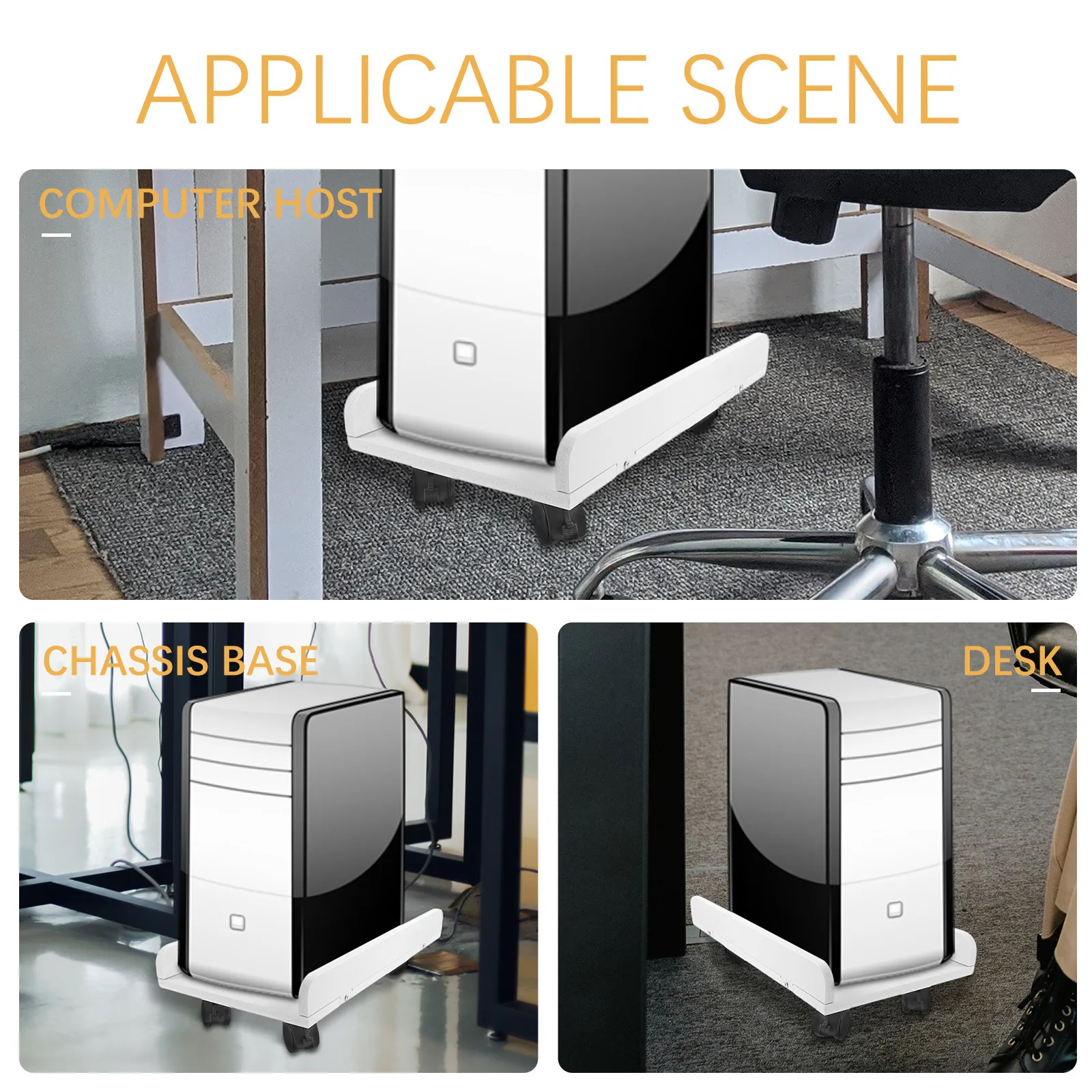 APPLICABLE SCENE

COMPUTER HOST

CHASSIS BASE

DESK