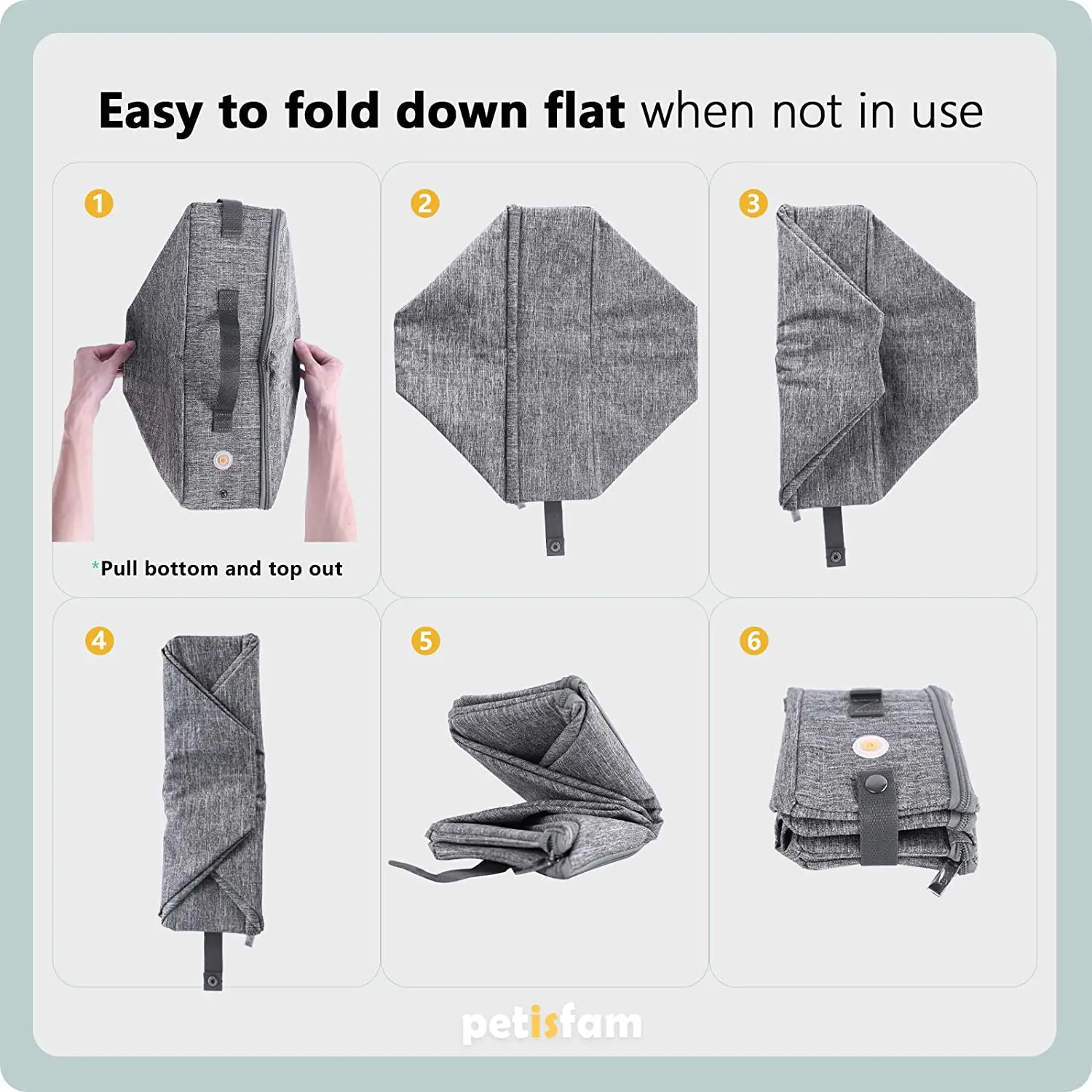 Easy to fold down flat when not in use

1

*Pull bottom and top out

2

3

4

5

6

petisfam